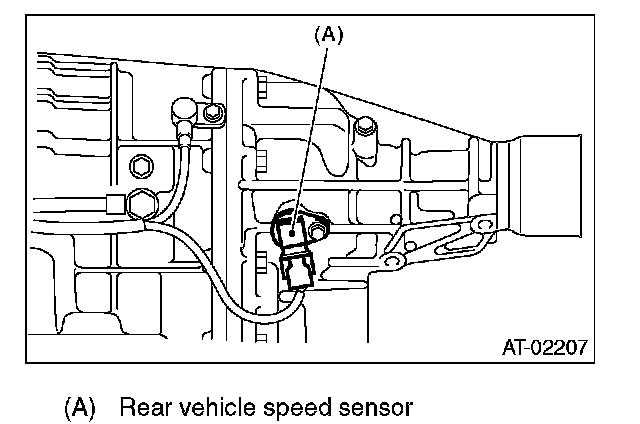 (A)

AT-02207

(A) Rear vehicle speed sensor