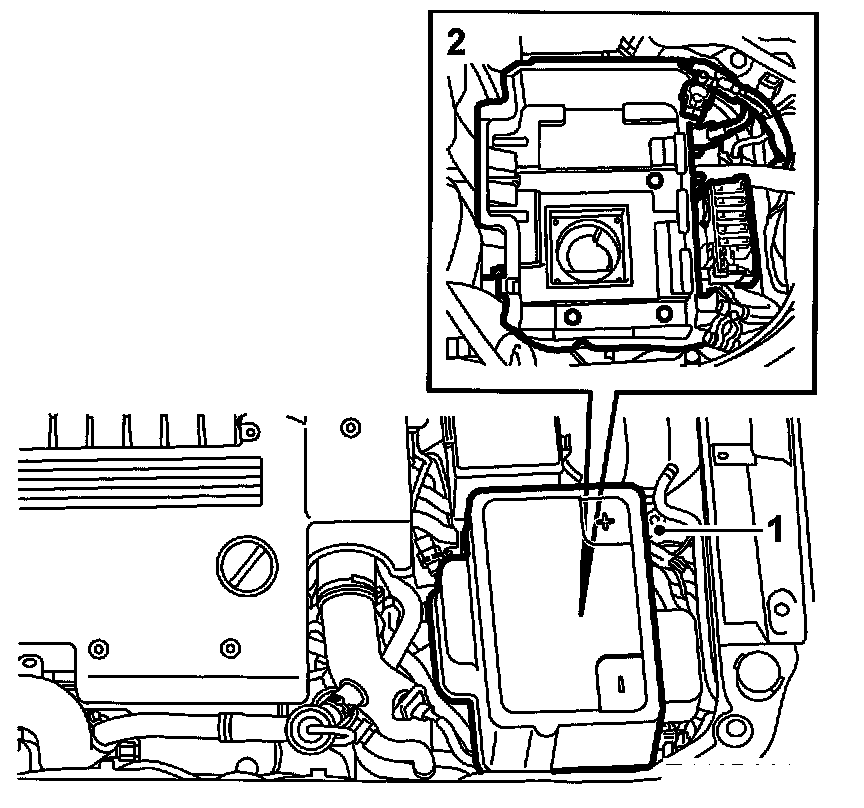 2
1