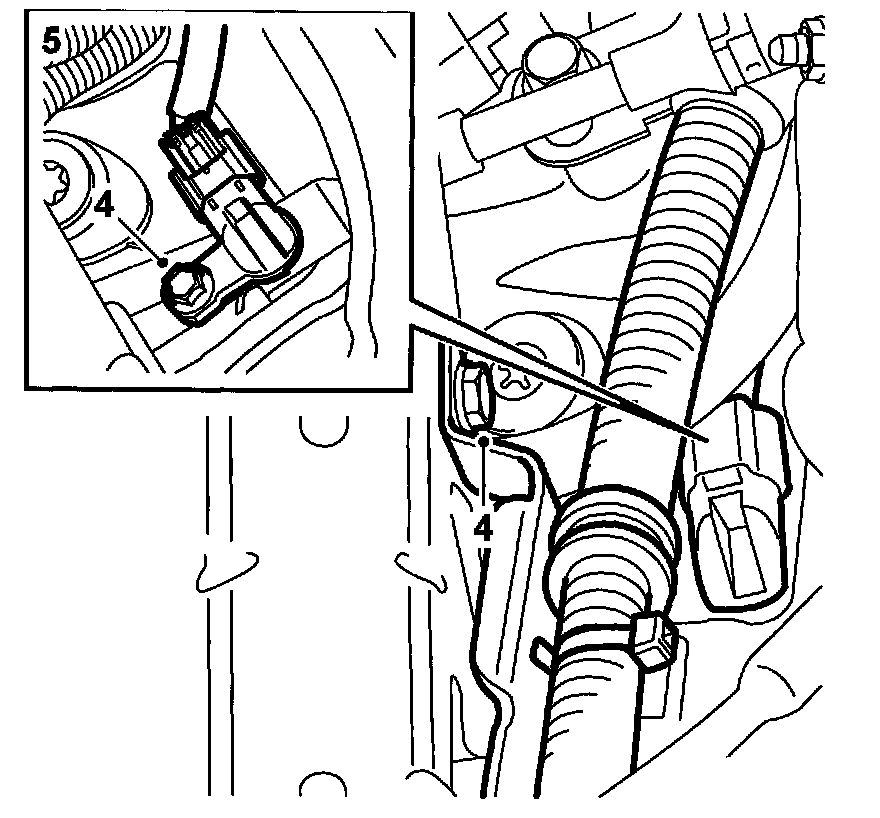 5
4
4