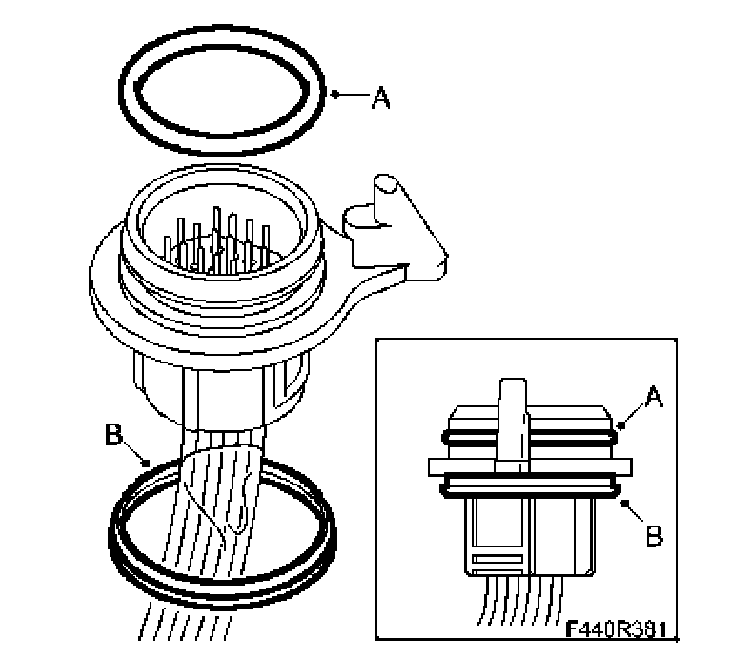 A

B

A

B

F440R381