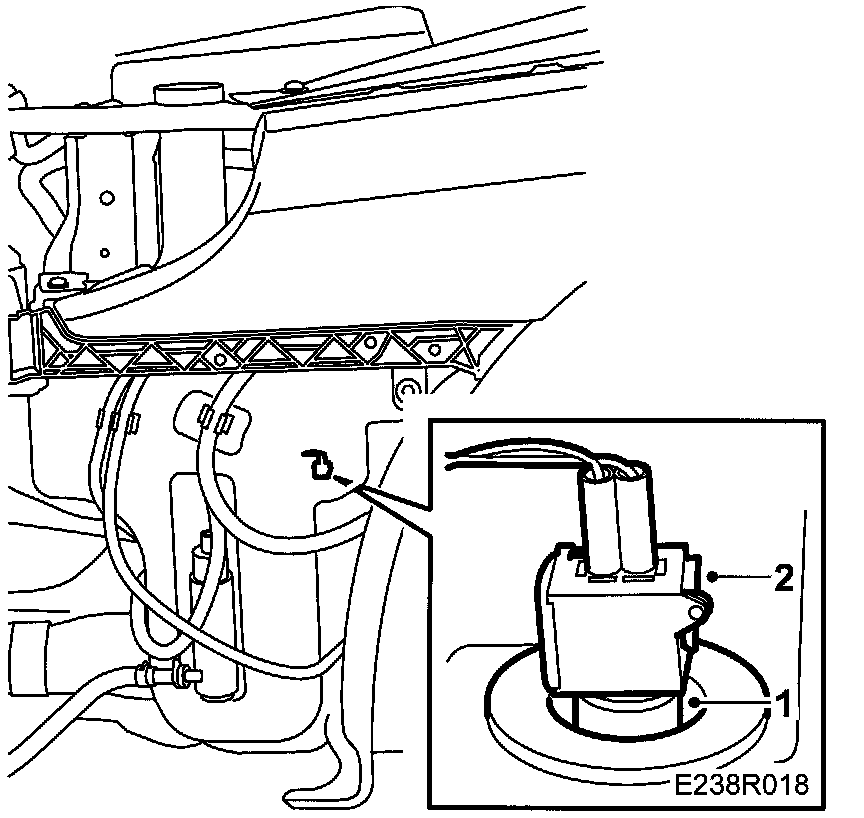 2
1
E238R018