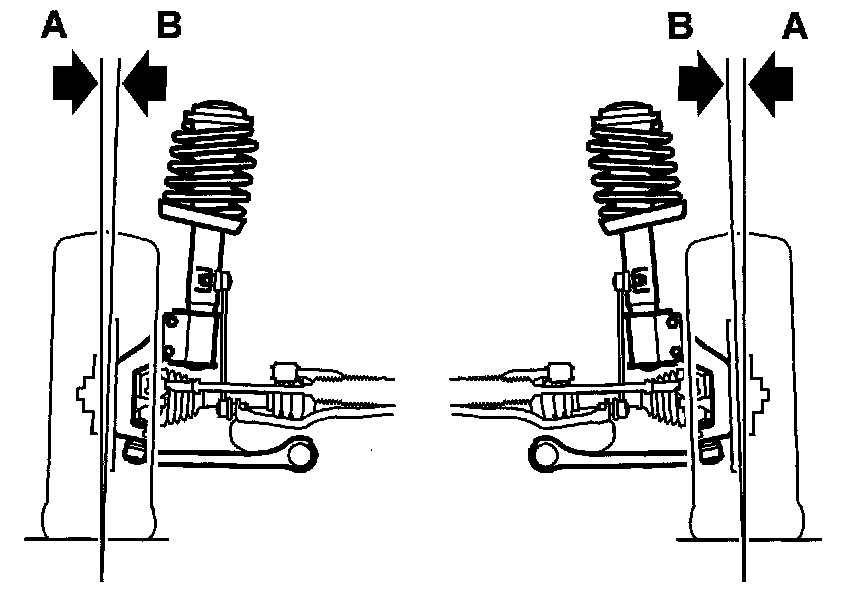 A B B A