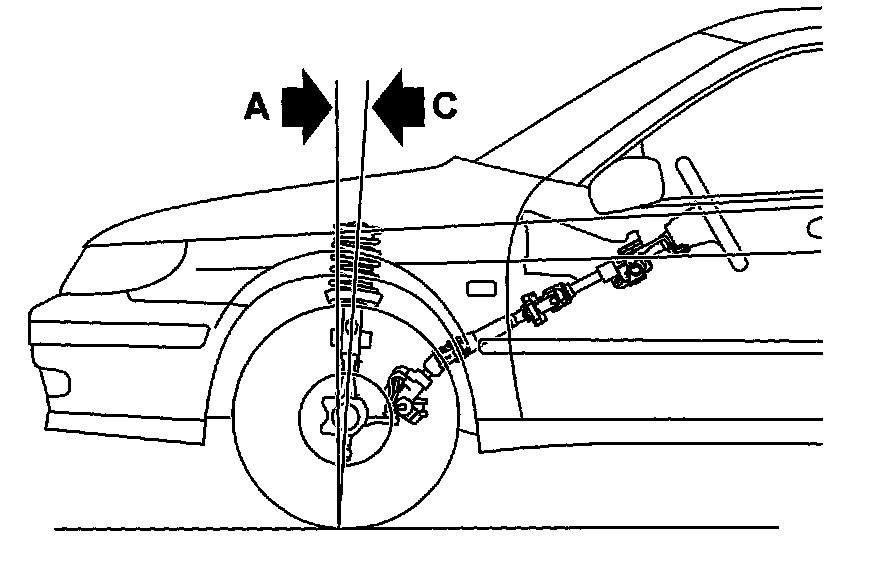 A C