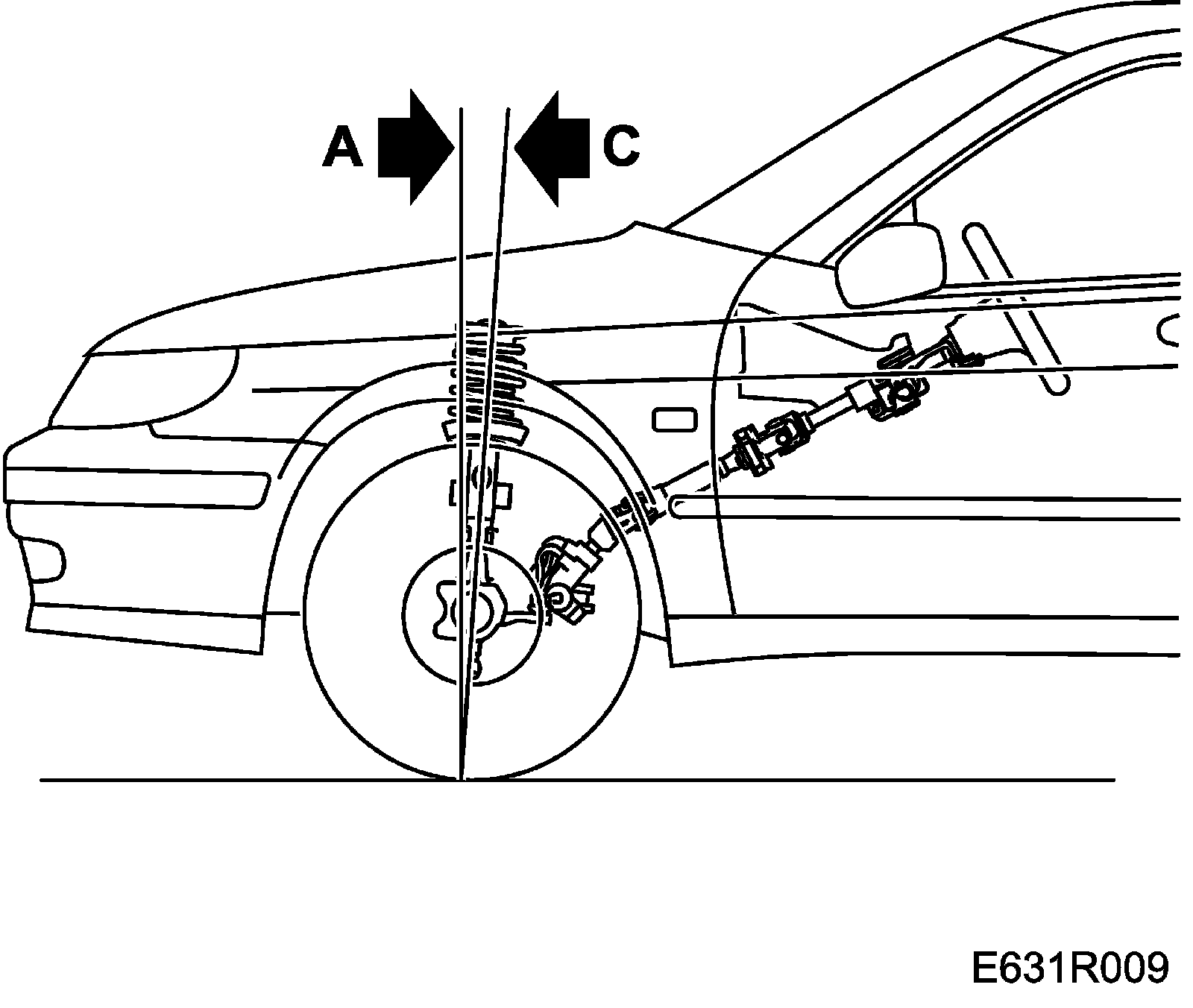 A
C
E631R009