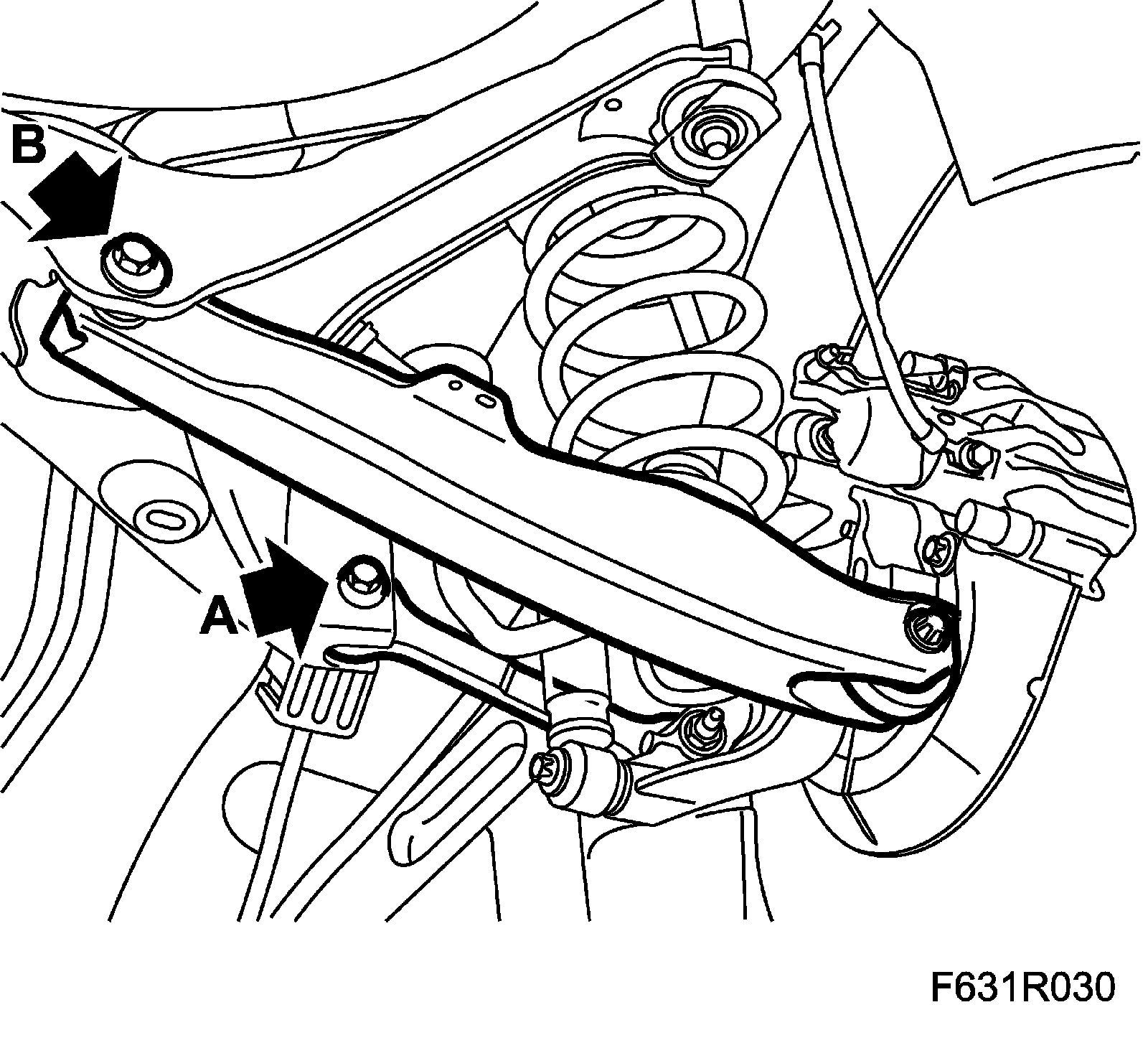 B

A

F631R030