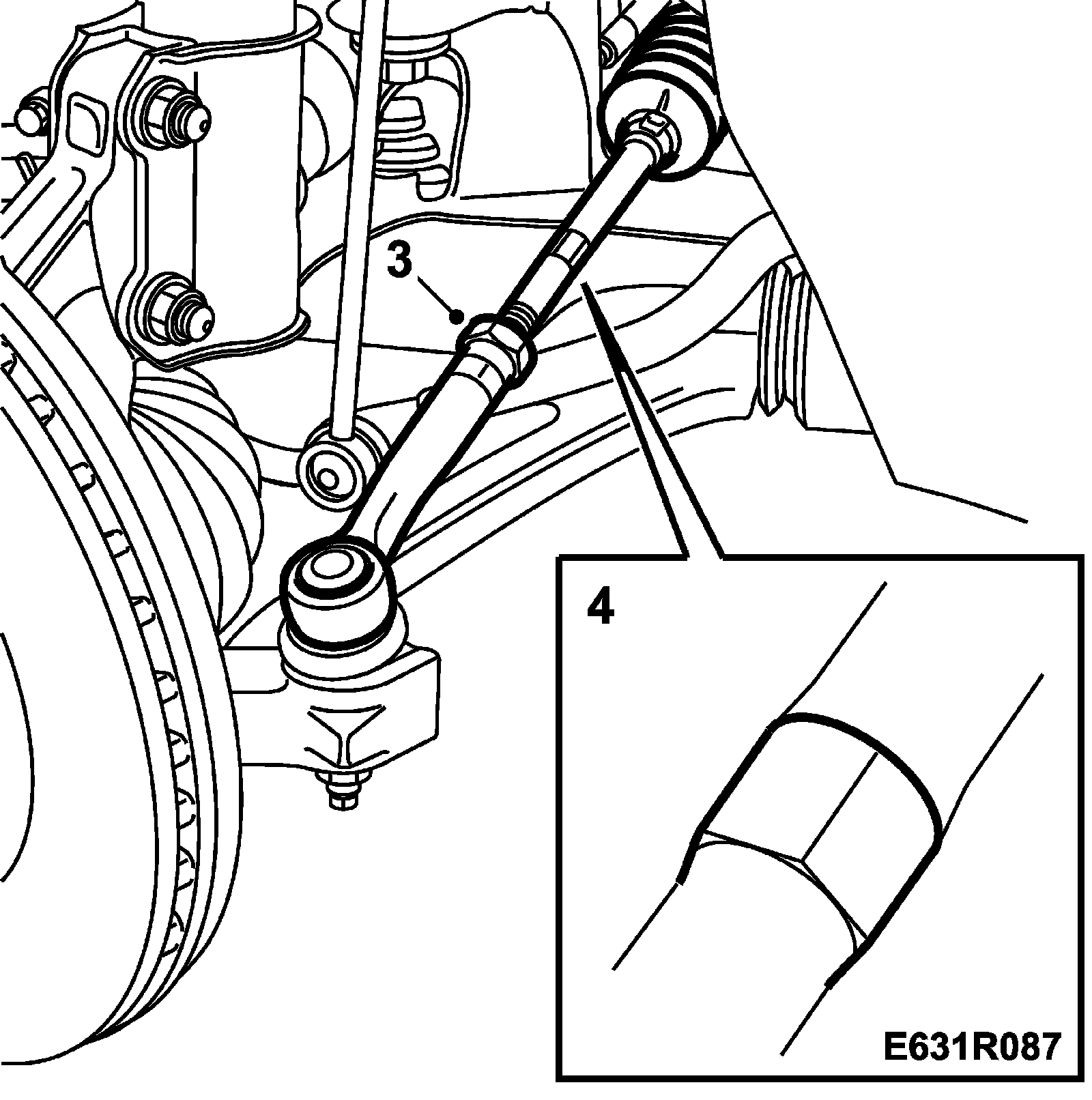 3

4

E631R087