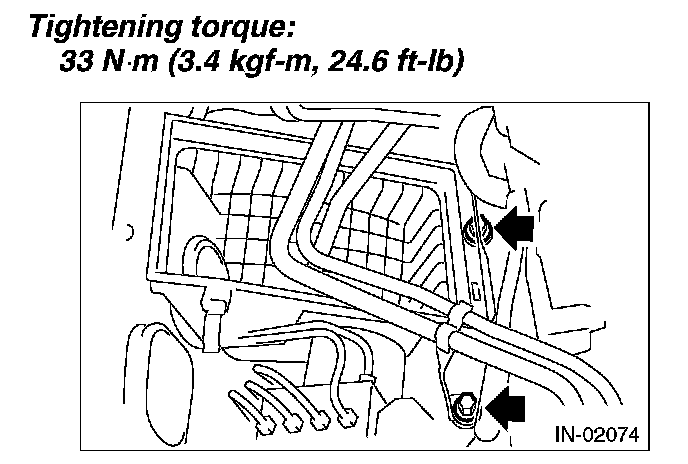 Tightening torque:
33 N·m (3.4 kgf-m, 24.6 ft-lb)

IN-02074