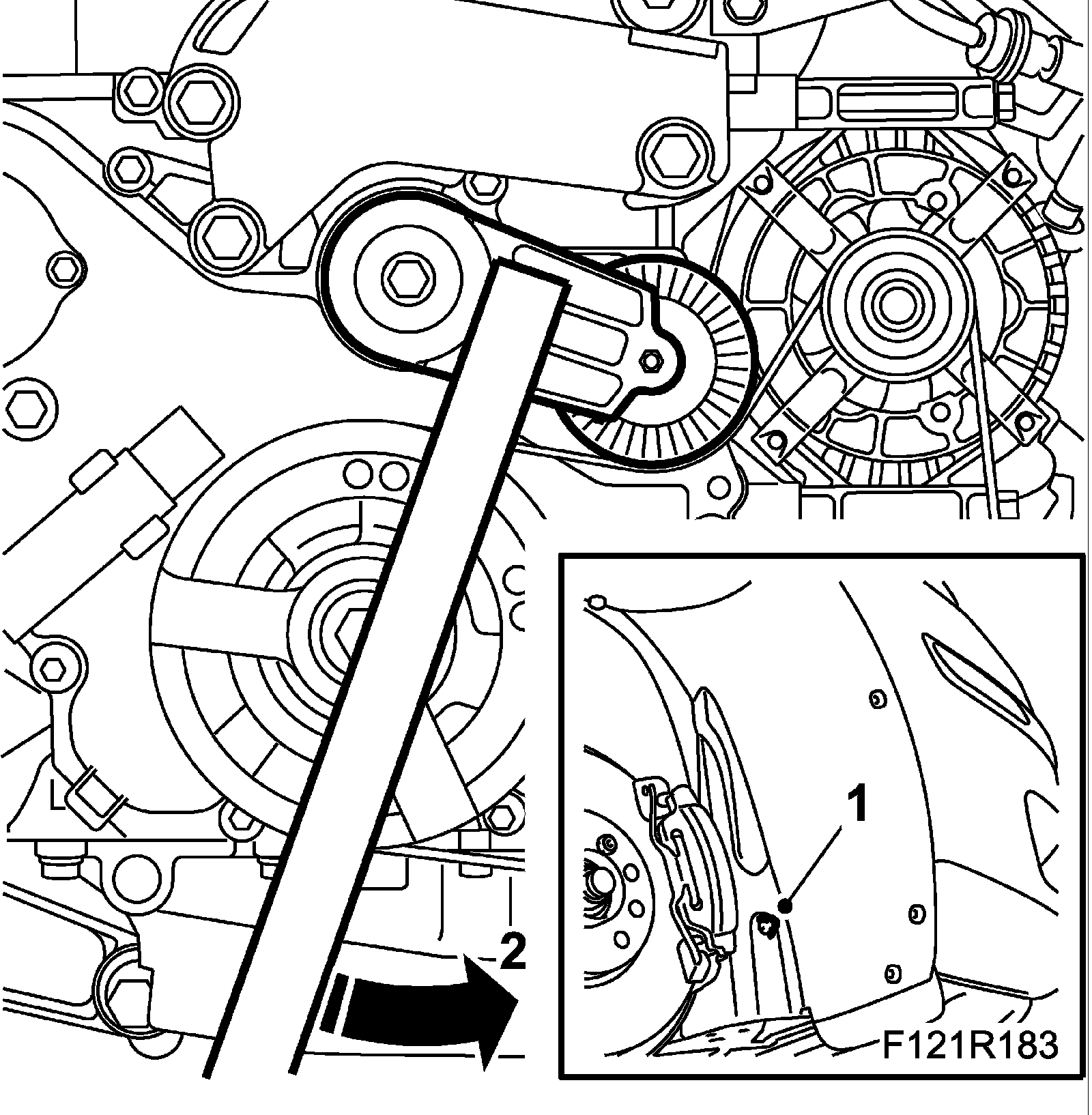 2
1
F121R183