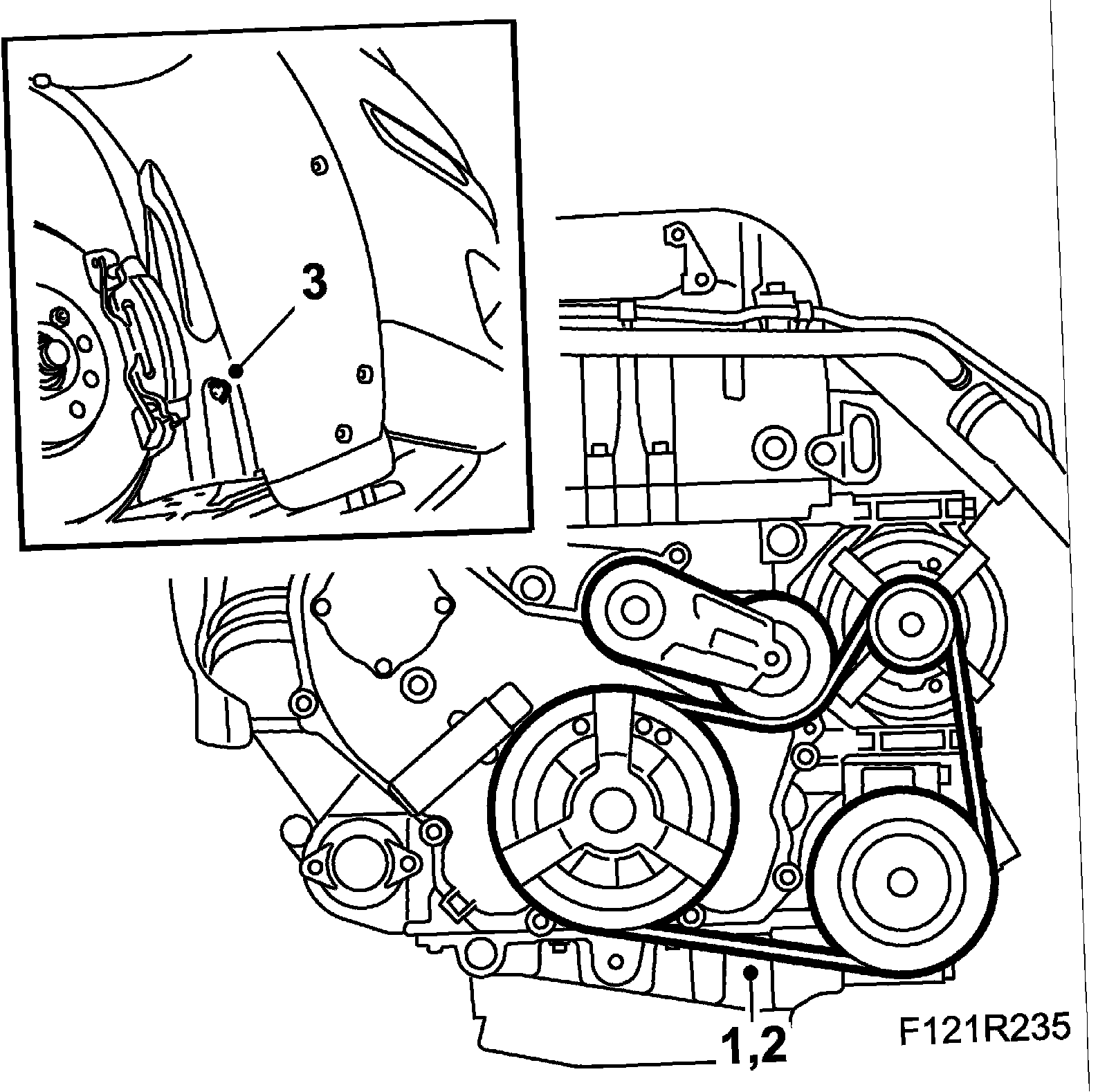 3

1,2

F121R235