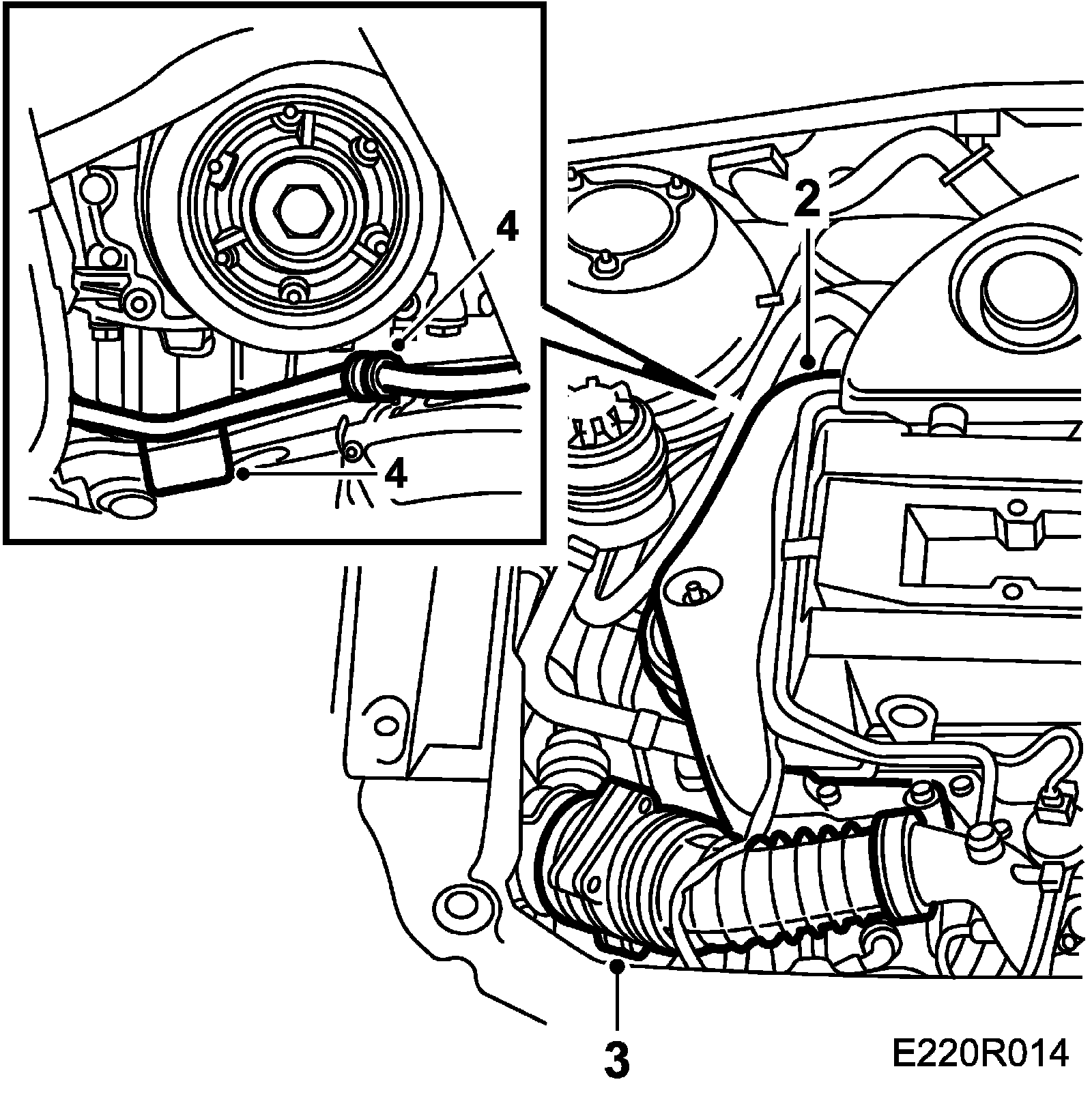 4
4
2
3
E220R014