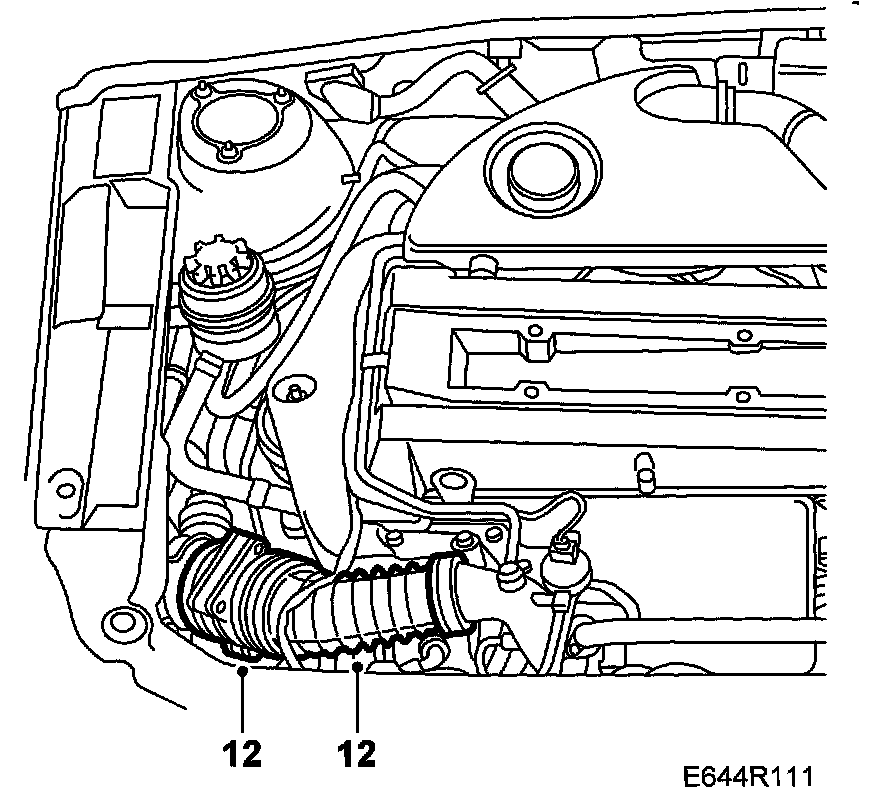 12
12
E644R111