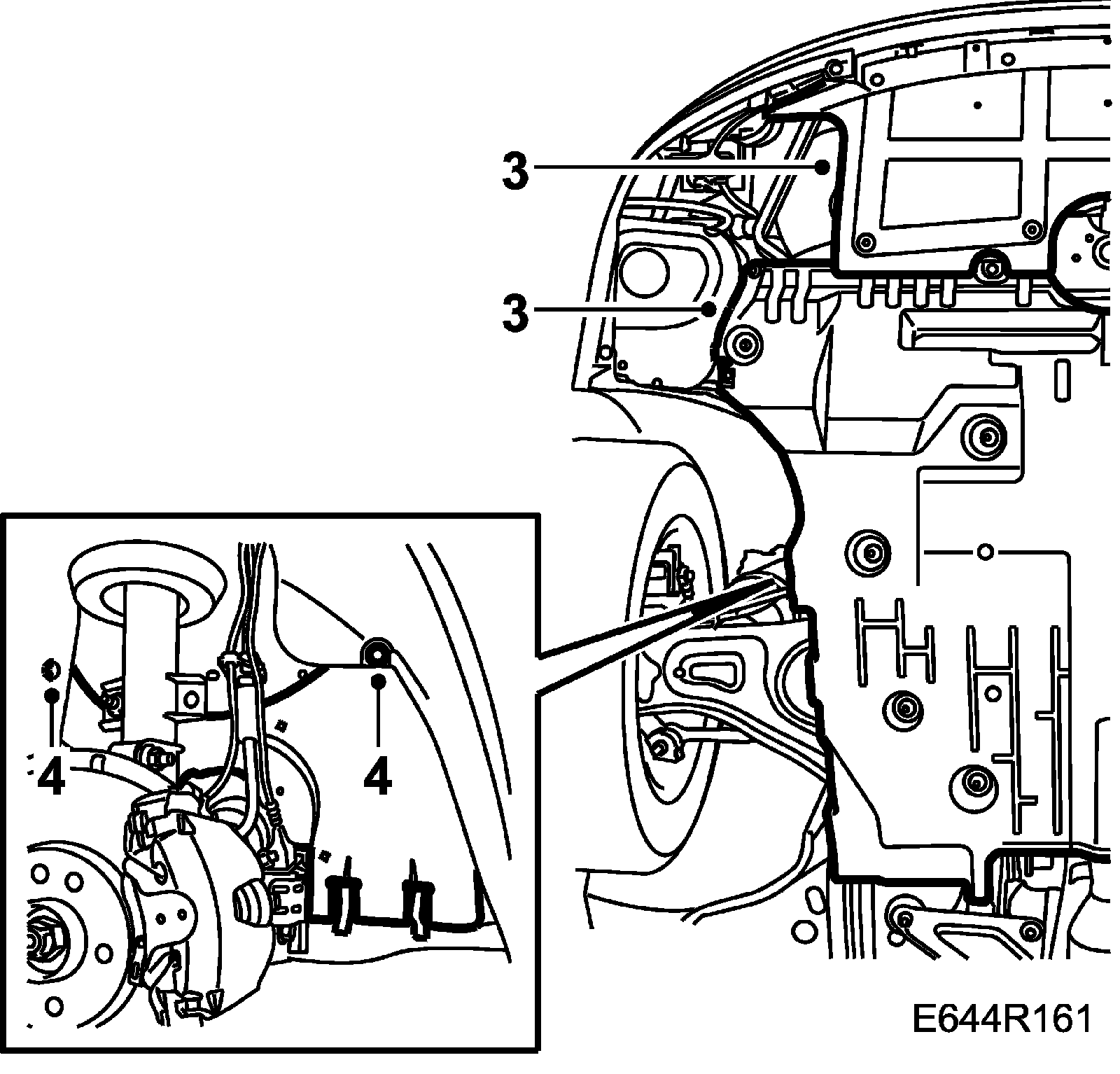 3
3
4
4
E644R161