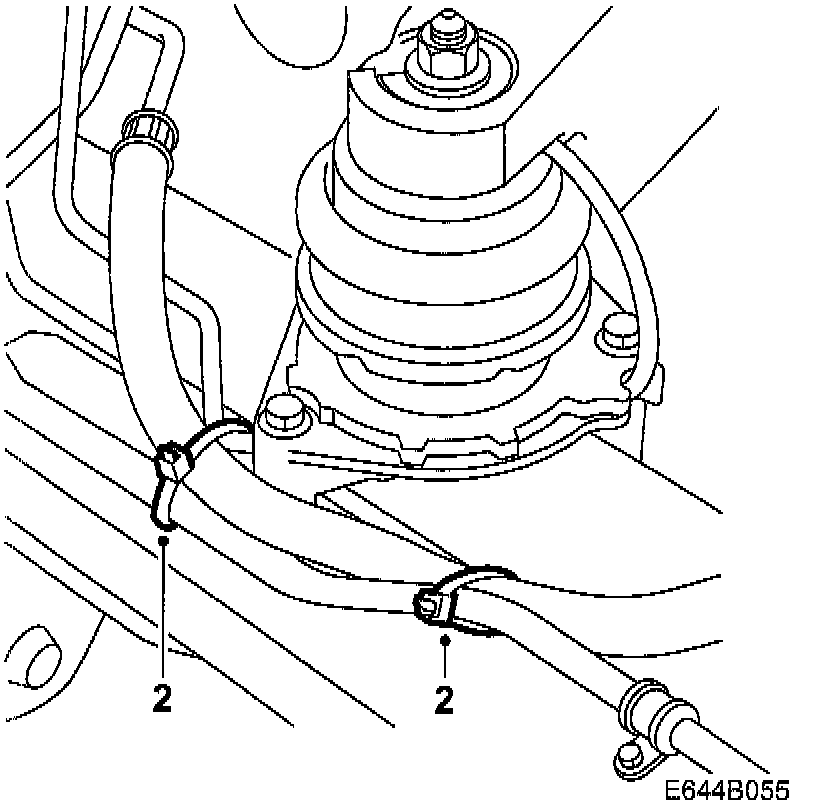 2

2

E644B055