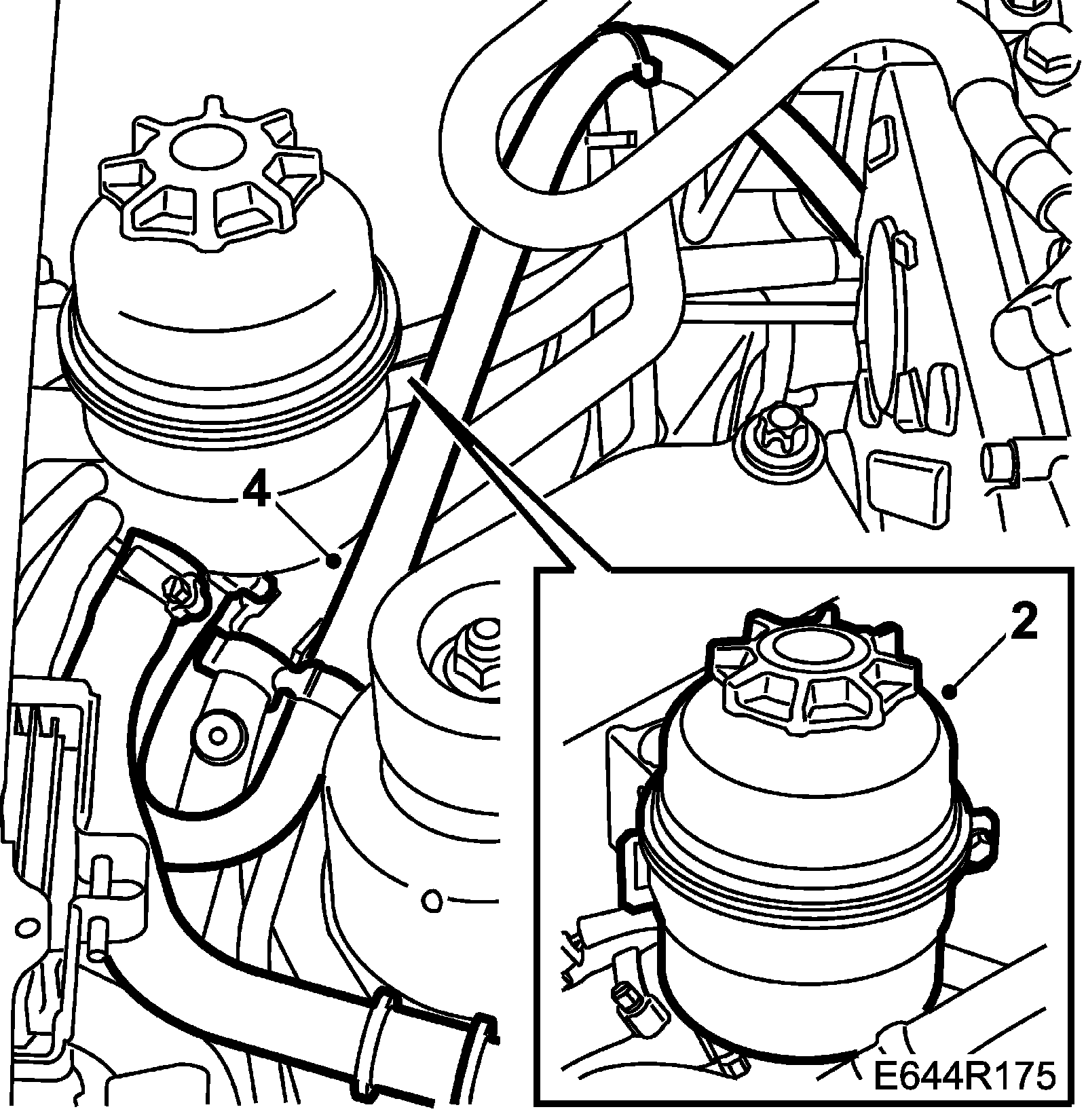 4

2

E644R175