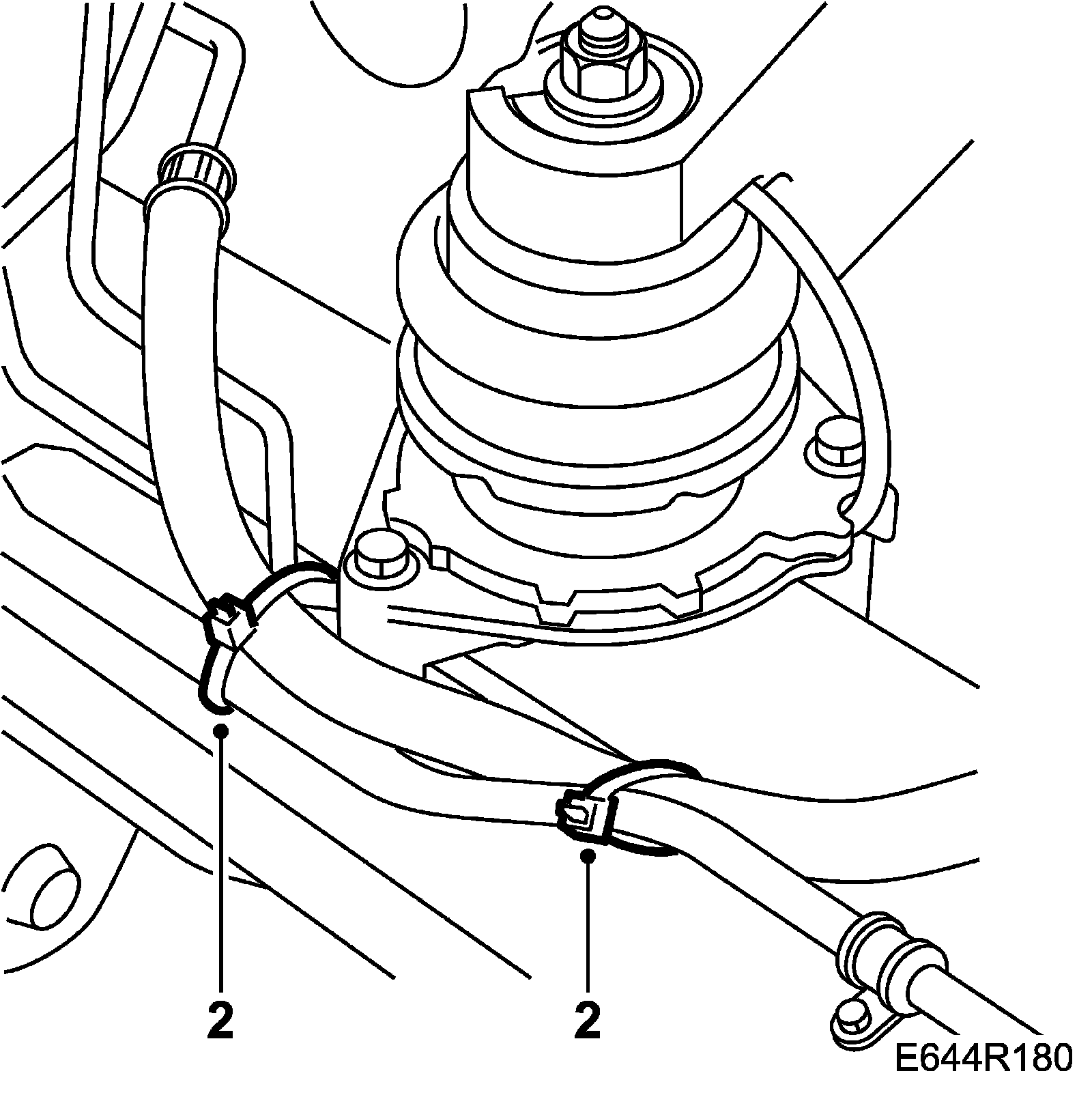 2
2
E644R180