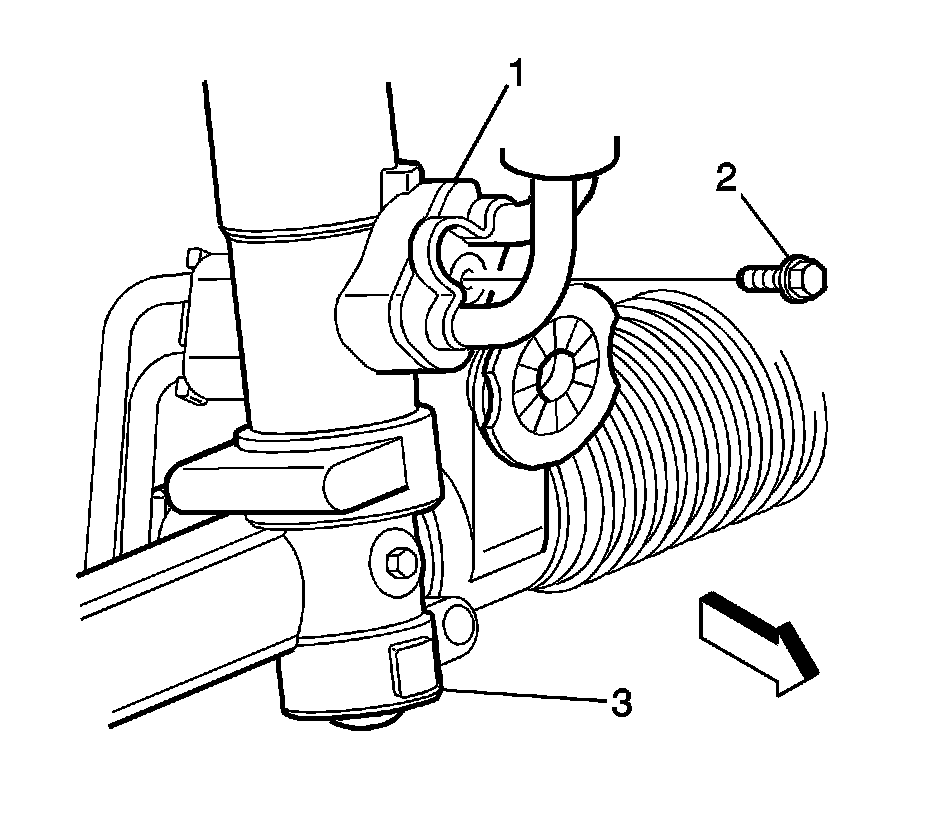 1
2
3