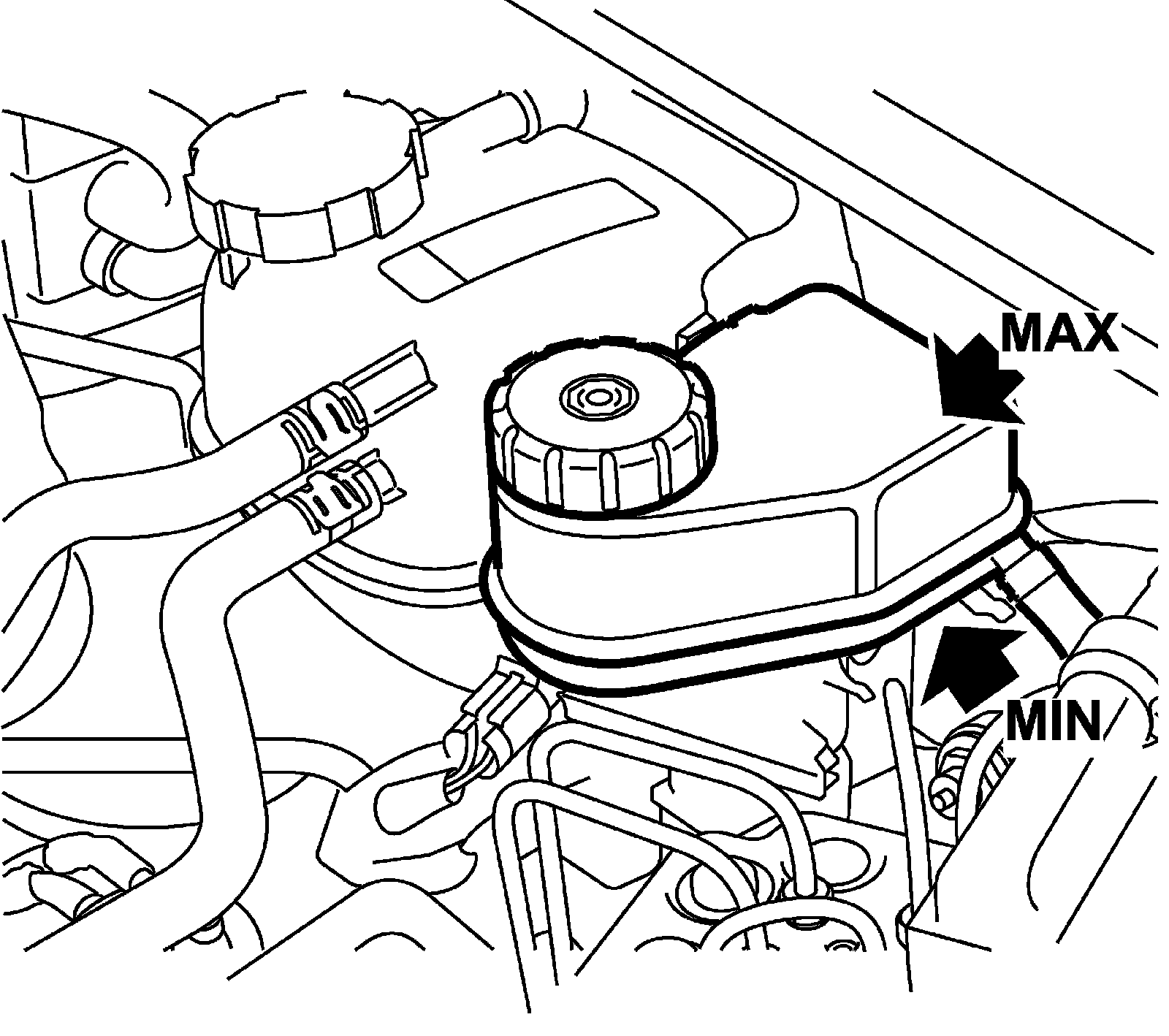 MAX

MIN