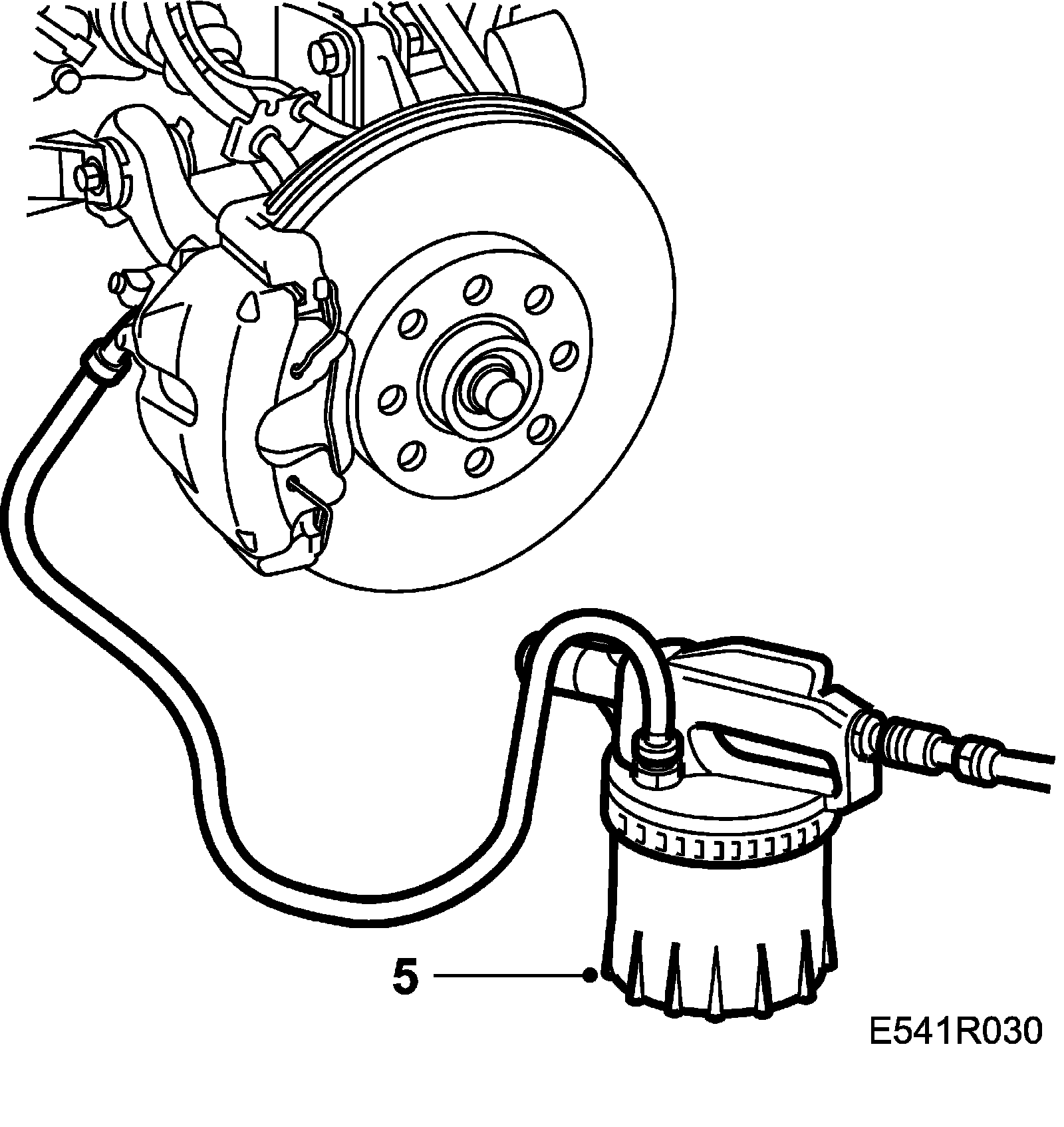 5

E541R030