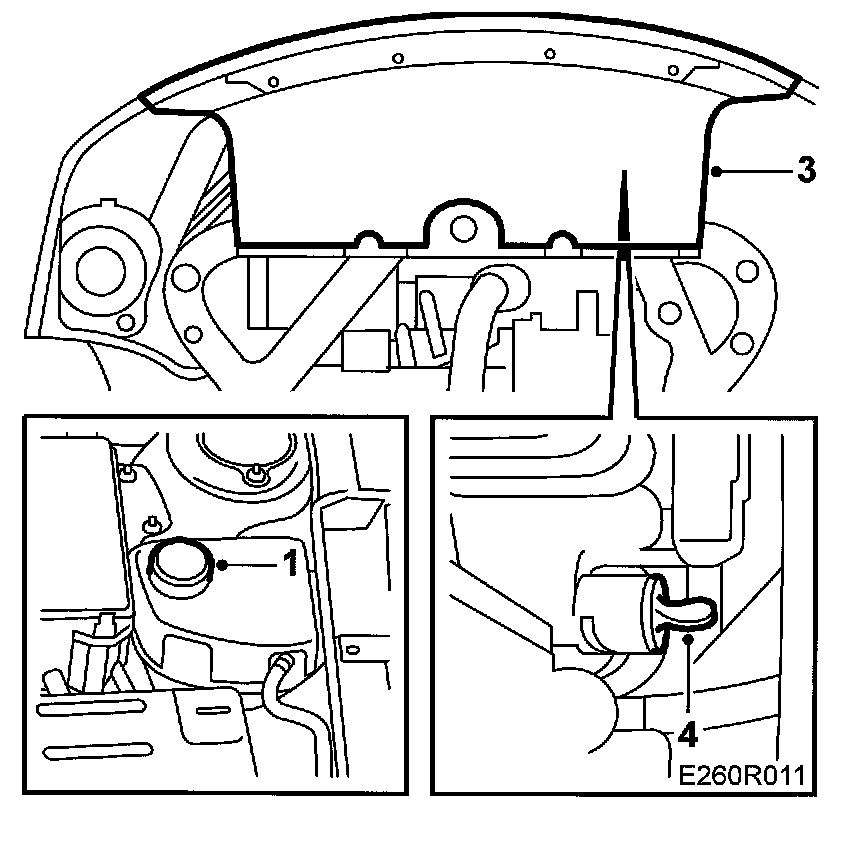 3
1
4
E260R011