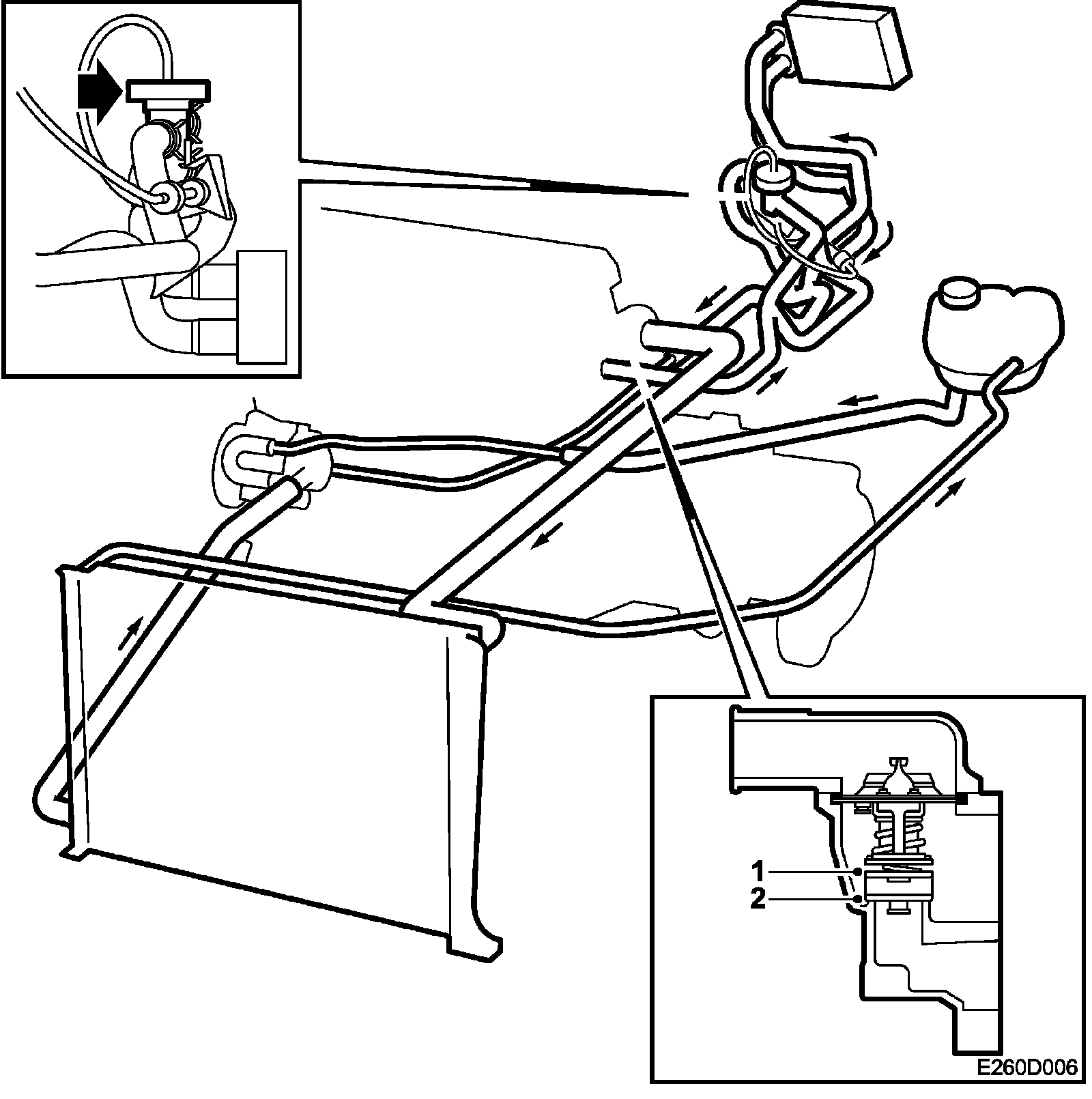 1
2
E260D006