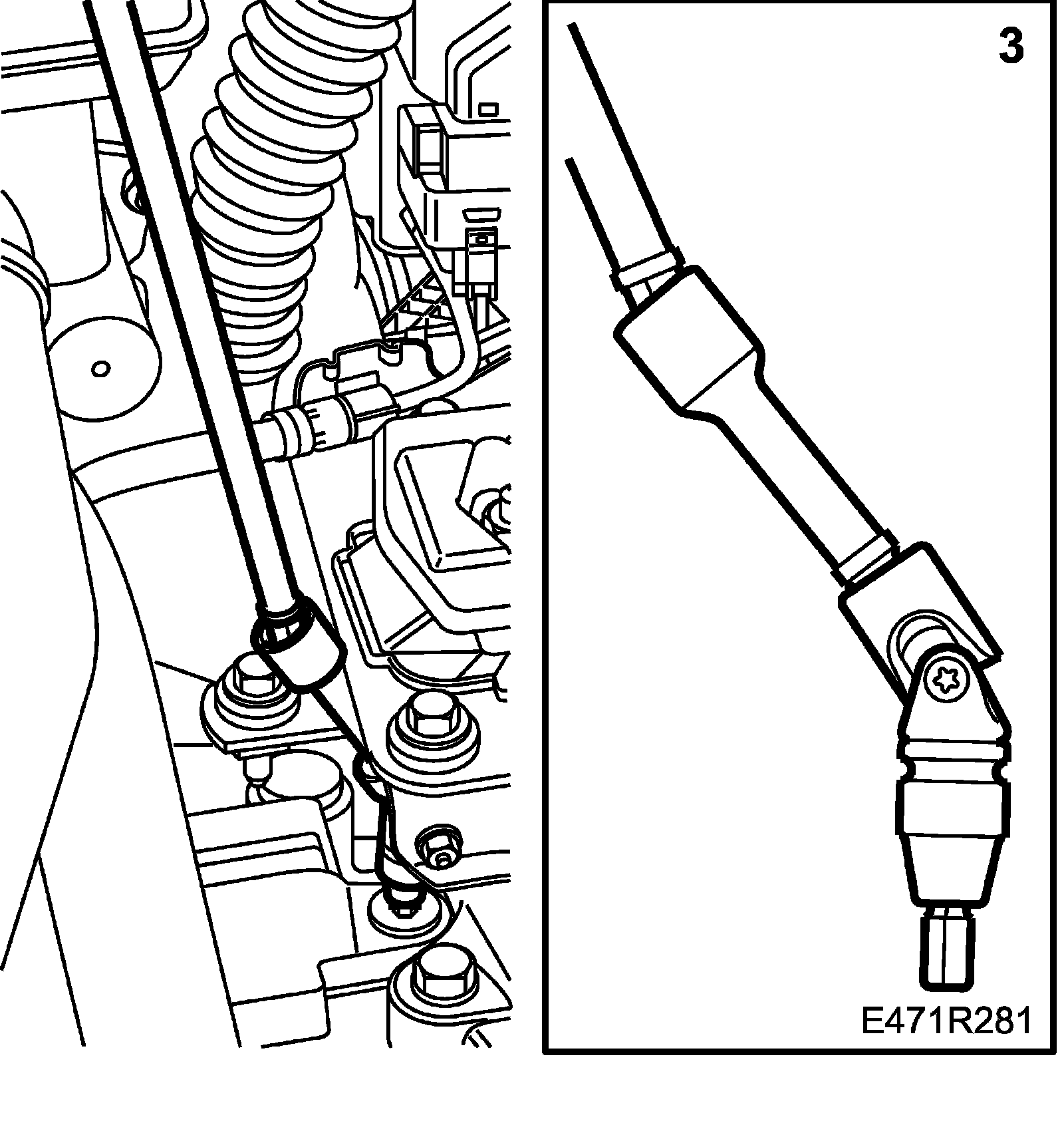 3

E471R281