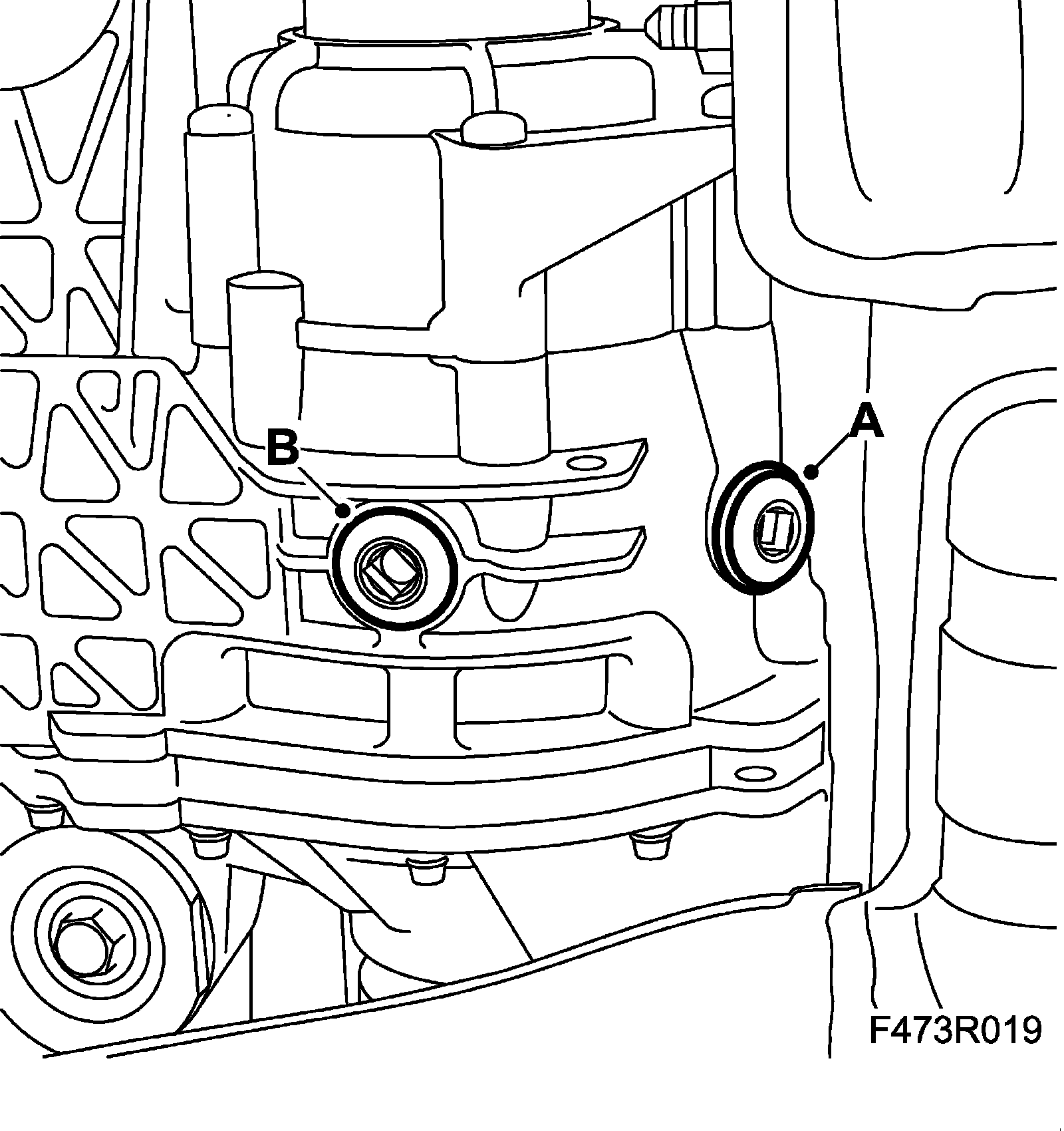 B

A

F473R019