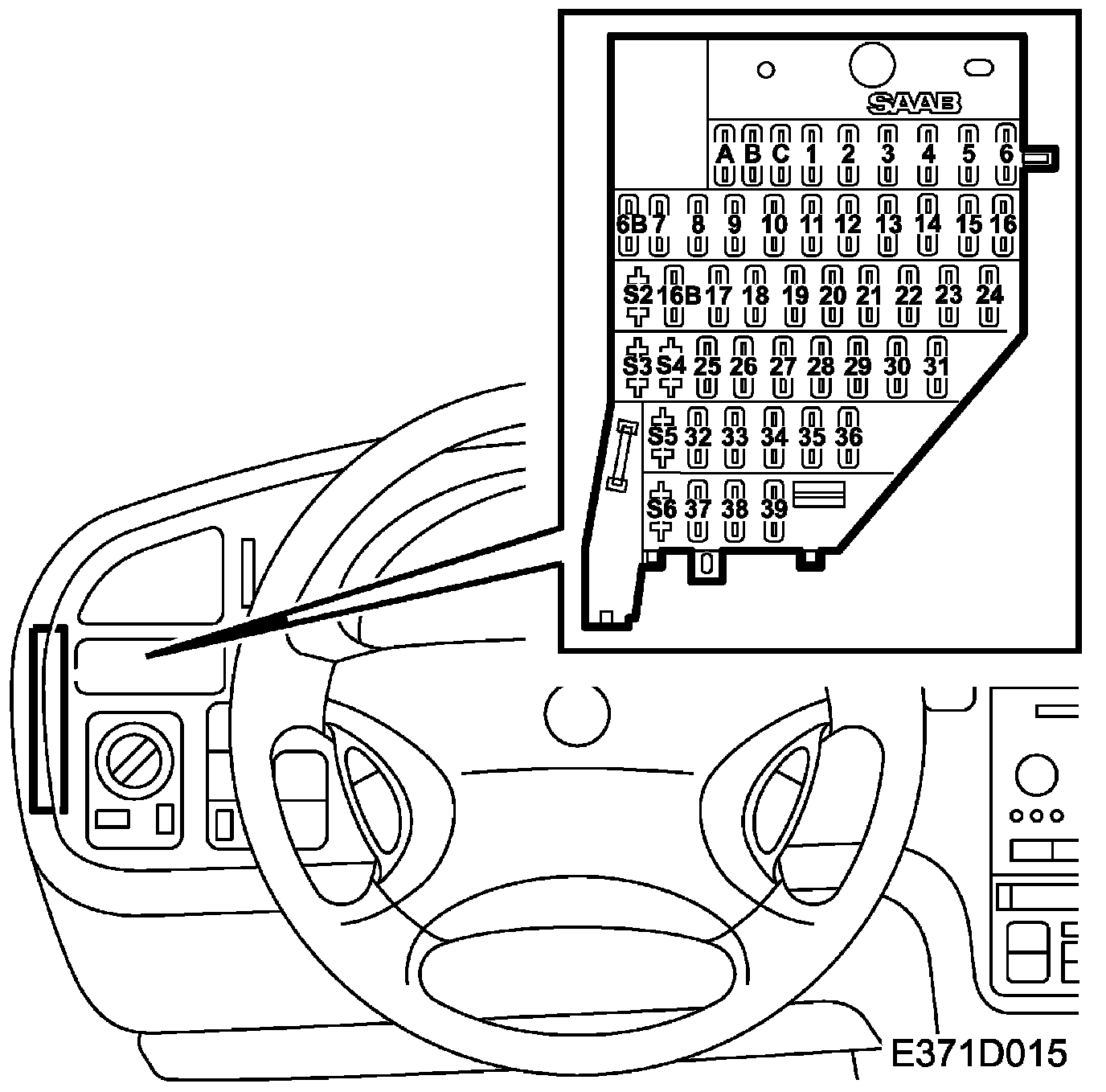 SAAB

A B C 1 2 3 4 5 6

6B 7 8 9 10 11 12 13 14 15 16

S2 16B 17 18 19 20 21 22 23 24

S3 S4 25 26 27 28 29 30 31

S5 32 33 34 35 36

S6 37 38 39

E371D015