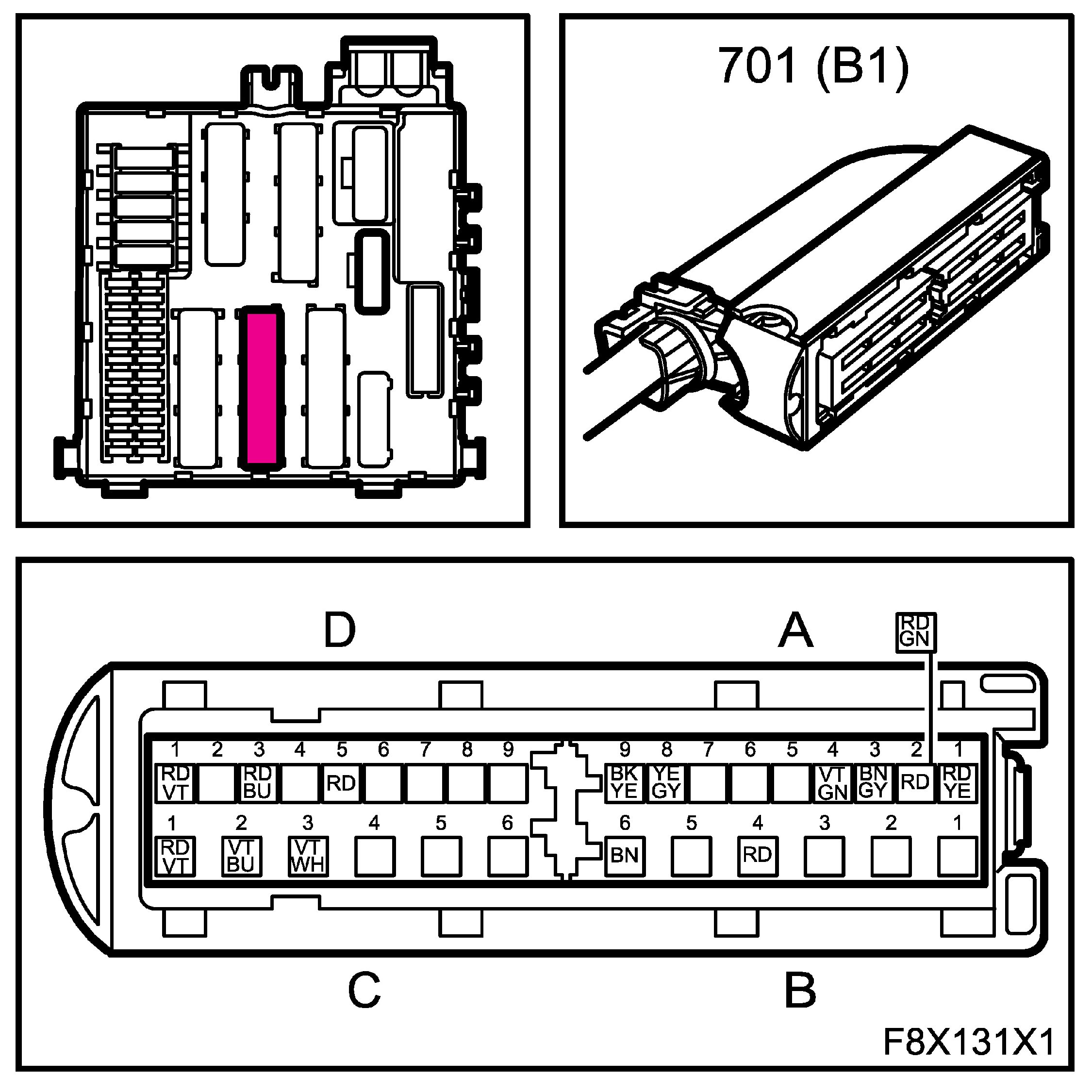 701 (B1)

D

A

RD GN

1 2 3 4 5 6 7 8 9

RD VT

RD BU

RD

9 8 7 6 5 4 3 2 1

BK YE

YE GY

VT GN

BN GY

RD

RD YE

1 2 3 4 5 6

RD VT

VT BU

VT WH

6 5 4 3 2 1

BN

RD

C

B

F8X131X1