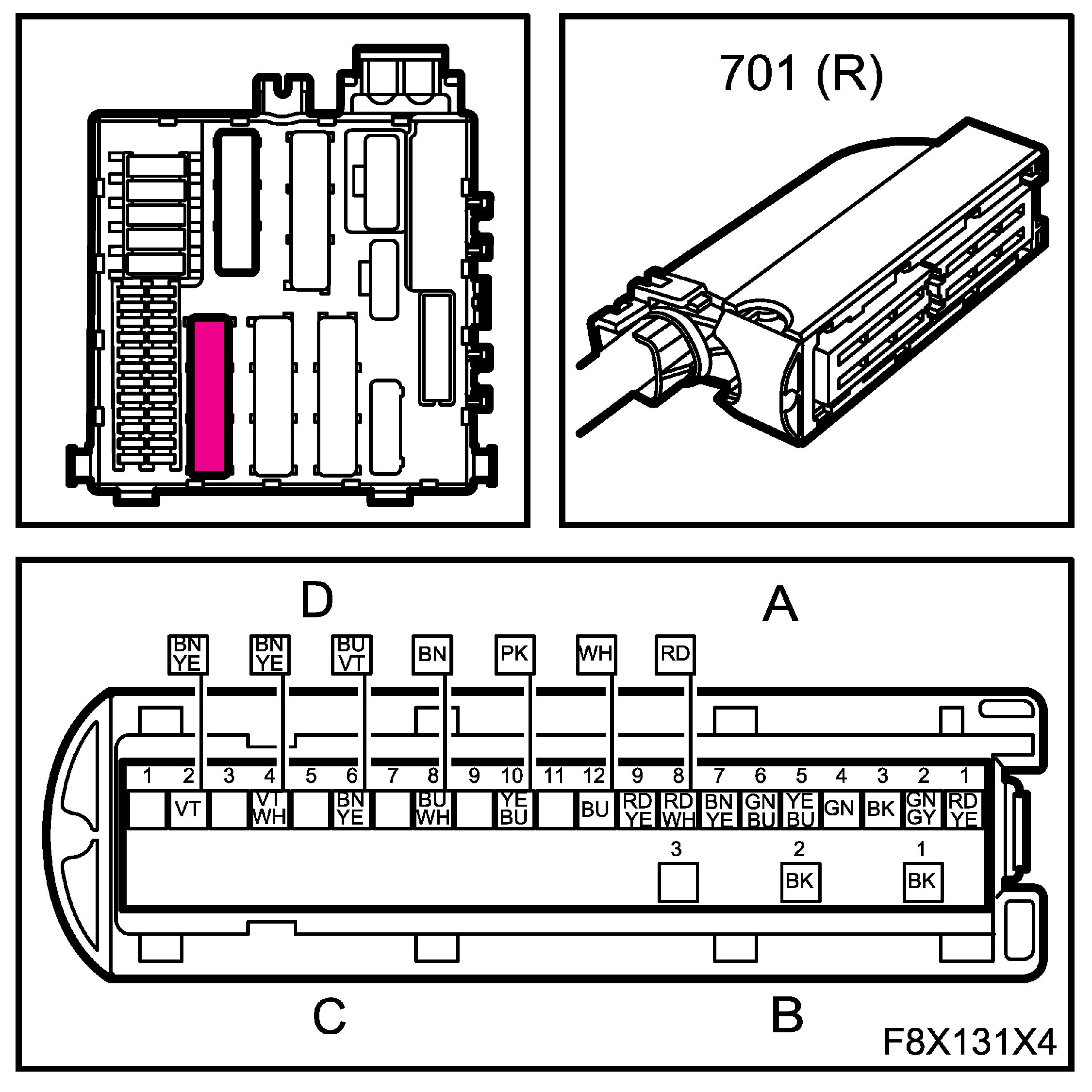 701 (R)

D

A

BN YE

BN YE

BU VT

BN

PK

WH

RD

1 2 3 4 5 6 7 8 9 10 11 12 9 8 7 6 5 4 3 2 1

VT

VT WH

BN YE

BU WH

YE BU

BU

RD YE

RD WH

BN YE

GN BU

YE BU

GN

BK

GN GY

RD YE

3 2 1

BK

BK

C

B

F8X131X4