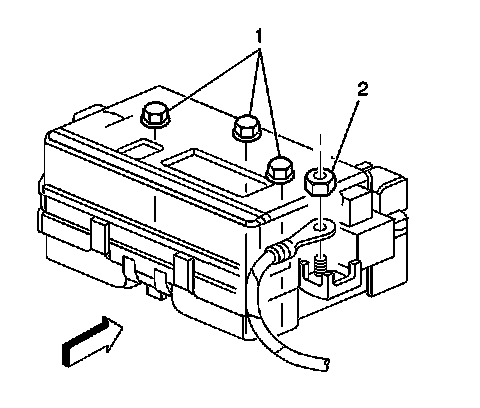 1
2