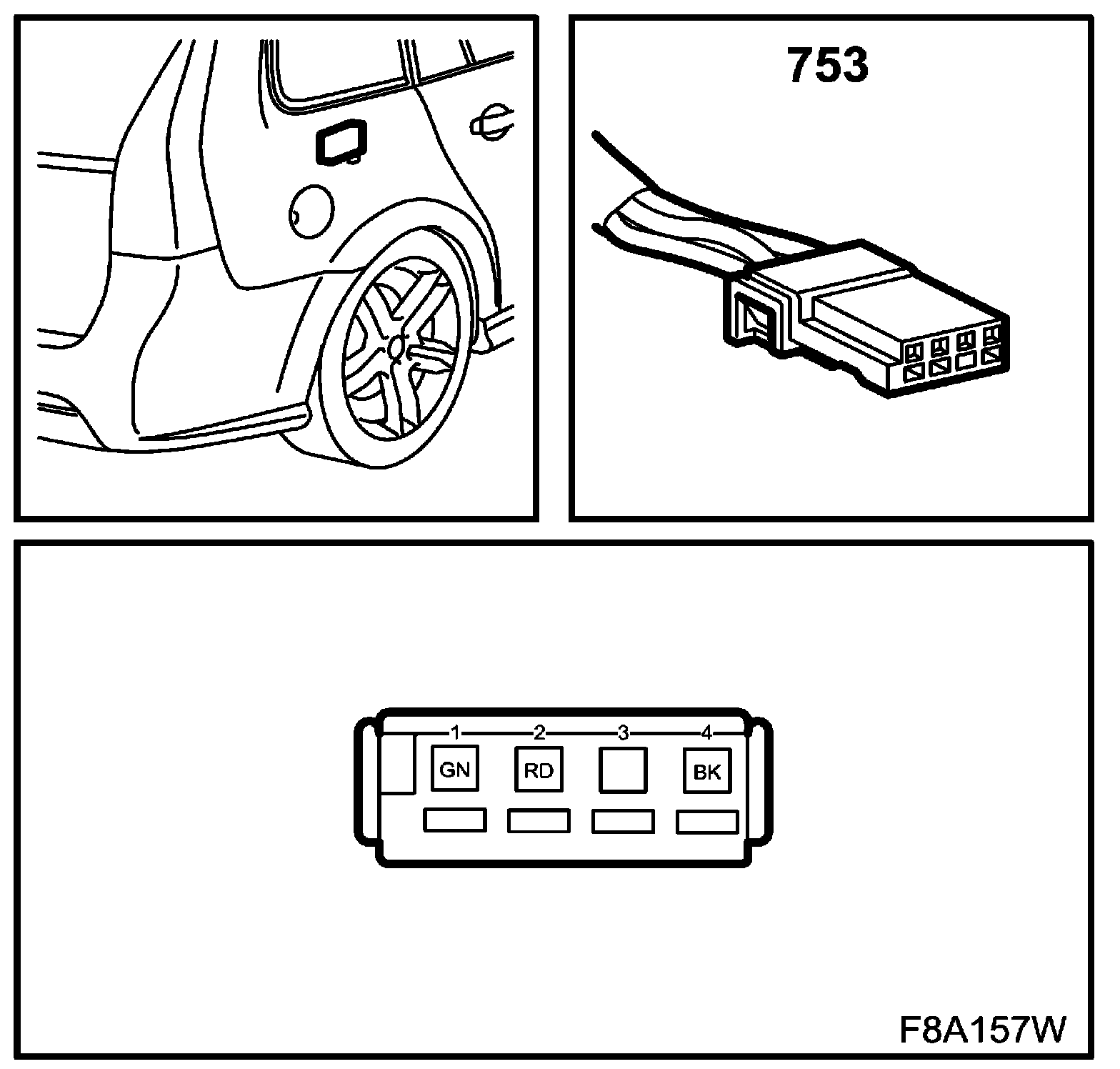 753

1 2 3 4
GN RD BK

F8A157W