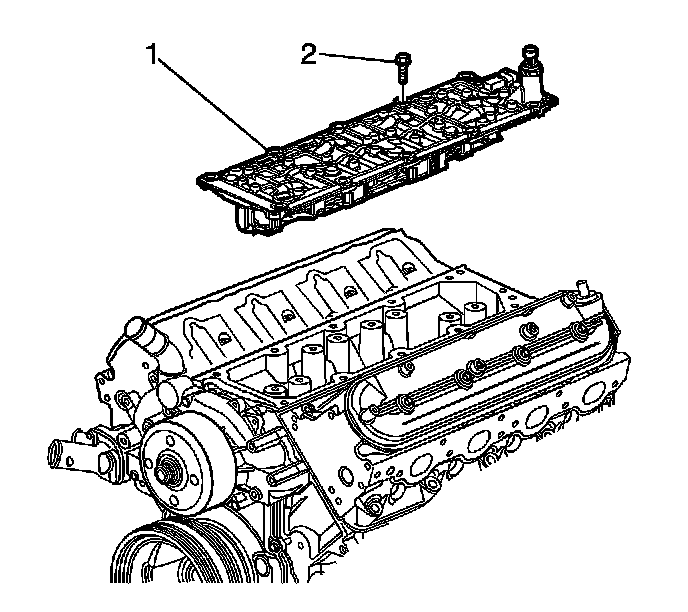 1
2