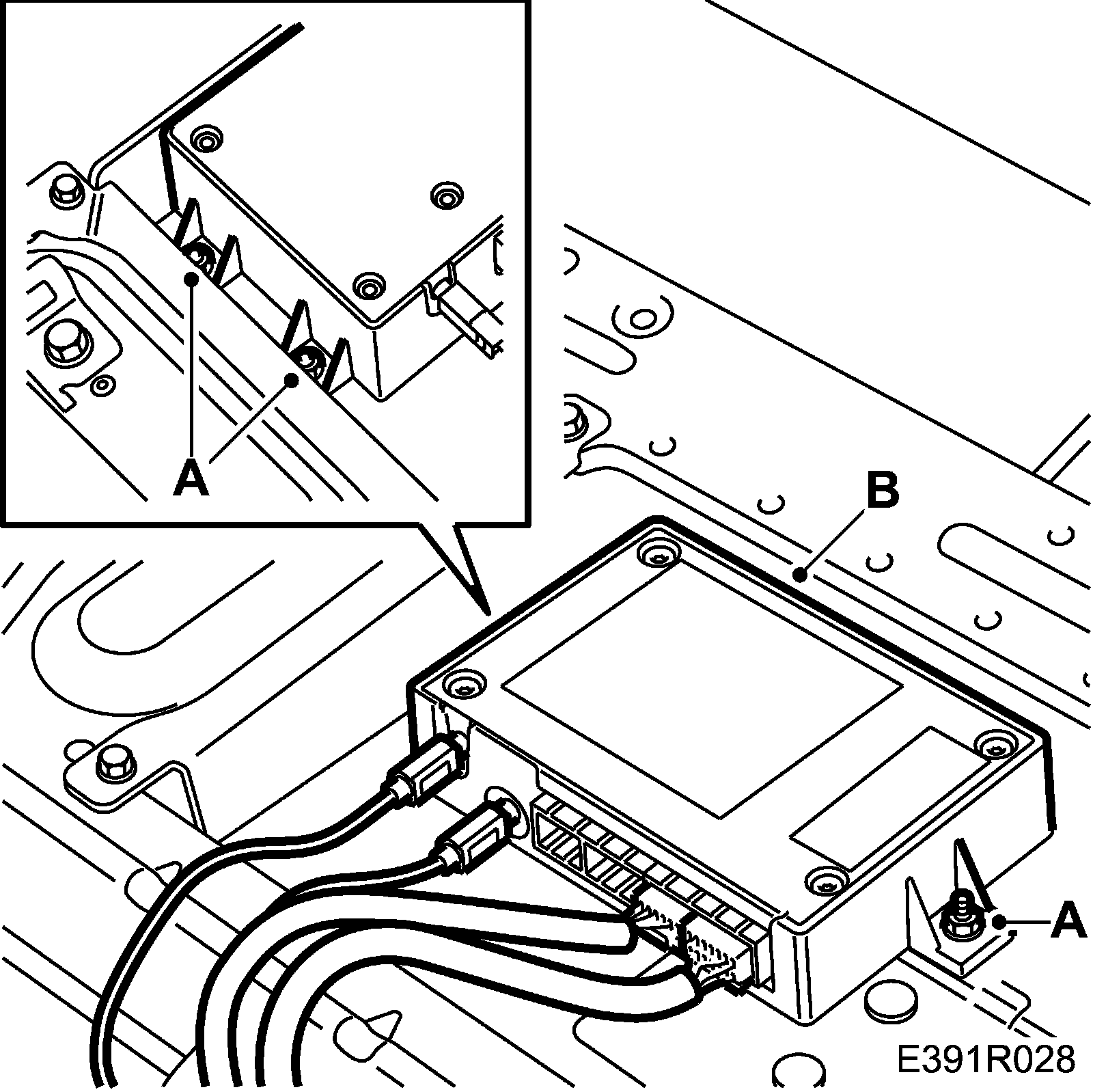 A
B
A
E391R028