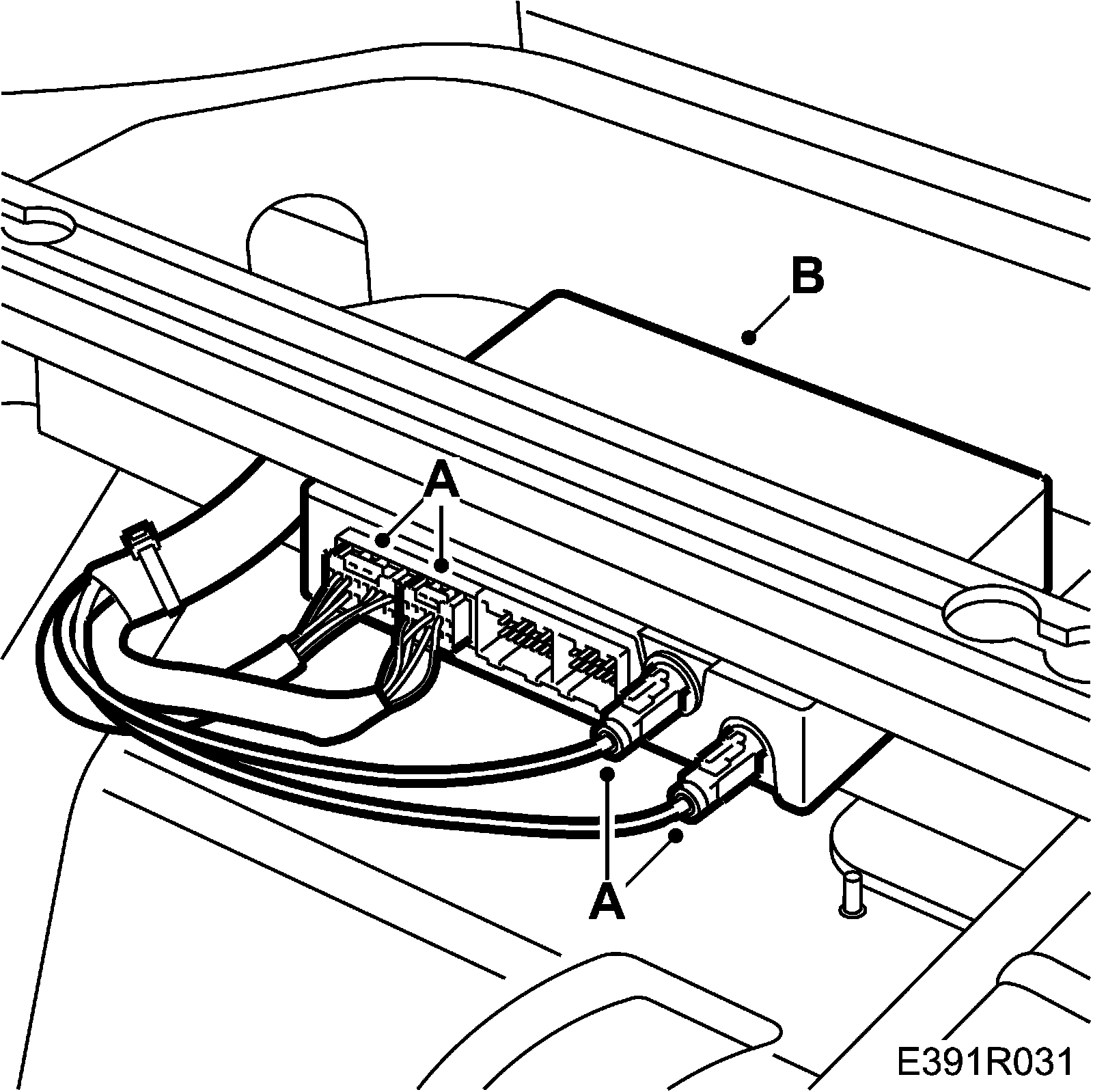 B

A

A

E391R031