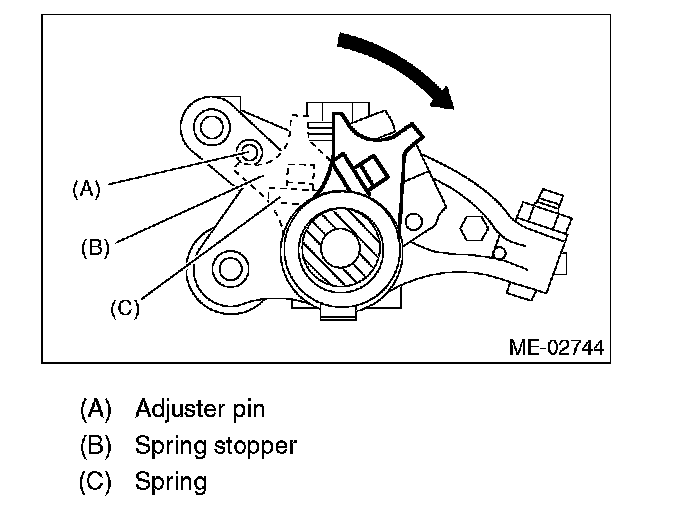 (A)

(B)

(C)

ME-02744

(A) Adjuster pin
(B) Spring stopper
(C) Spring