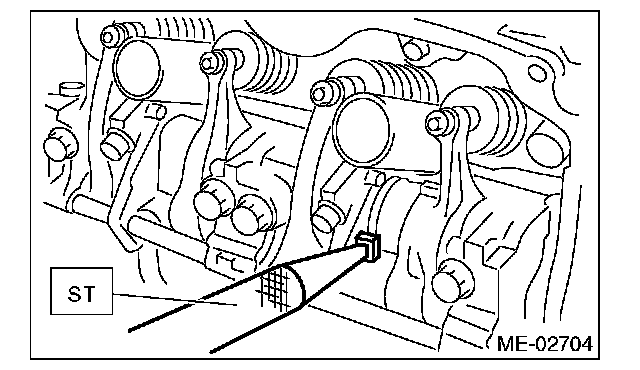 ST

ME-02704