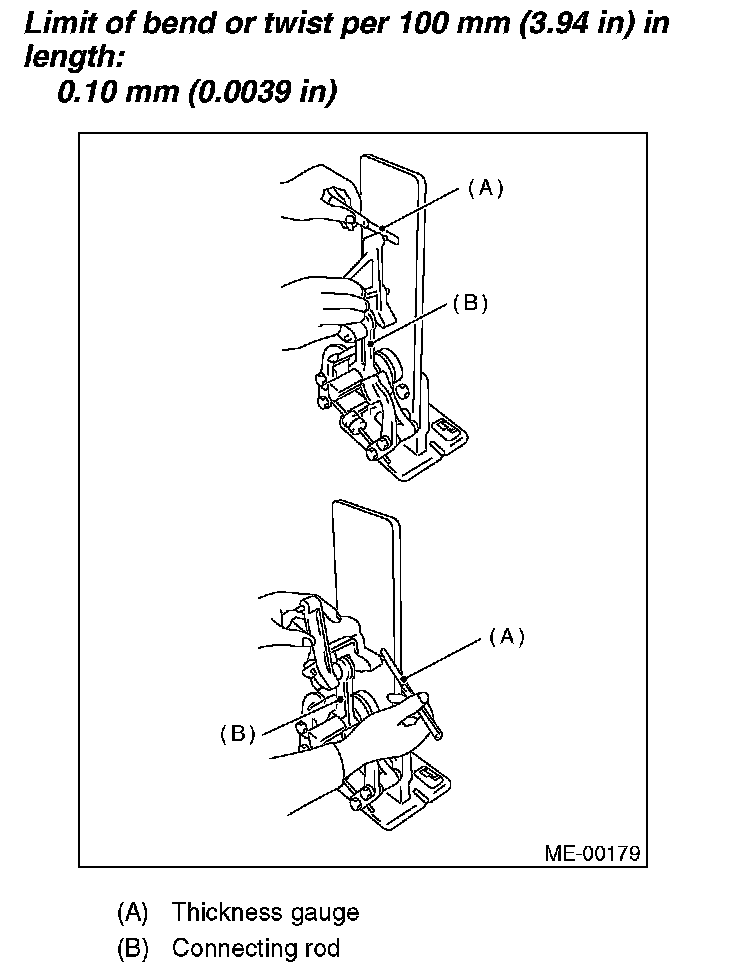 Limit of bend or twist per 100 mm (3.94 in) in length:
0.10 mm (0.0039 in)

(A)

(B)

(A)

(B)

ME-00179

(A) Thickness gauge
(B) Connecting rod