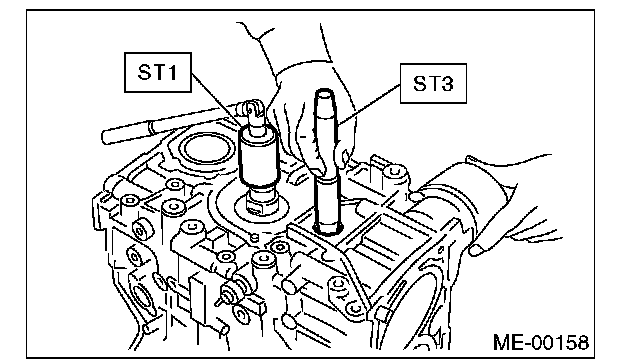 ST1
ST3
ME-00158