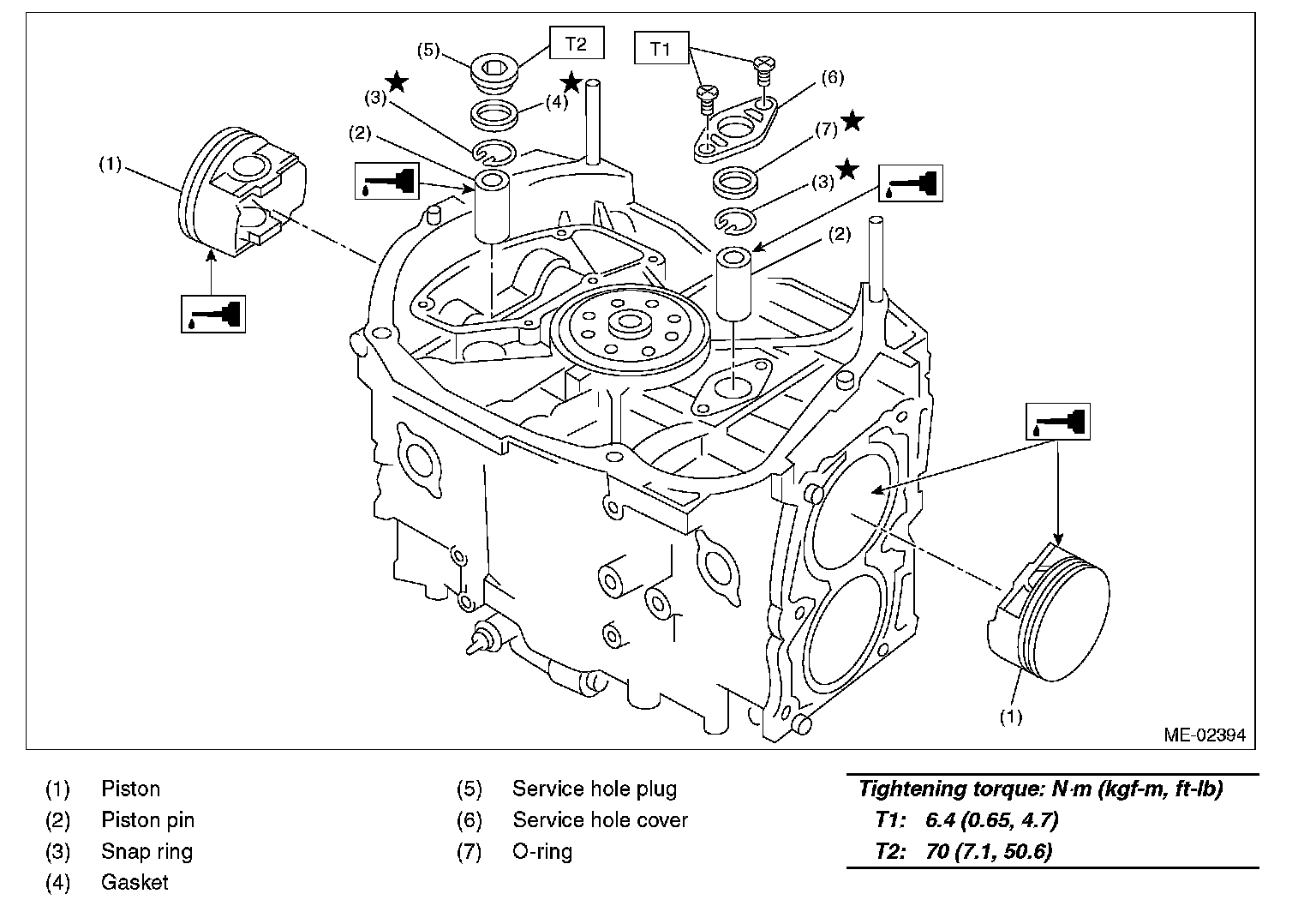 (5) T2 T1 (6)
(3) (4) (7)
(2) (3)
(1) (2)
(1)
ME-02394

(1) Piston
(2) Piston pin
(3) Snap ring
(4) Gasket
(5) Service hole plug
(6) Service hole cover
(7) O-ring

Tightening torque: N·m (kgf-m, ft-lb)
T1: 6.4 (0.65, 4.7)
T2: 70 (7.1, 50.6)