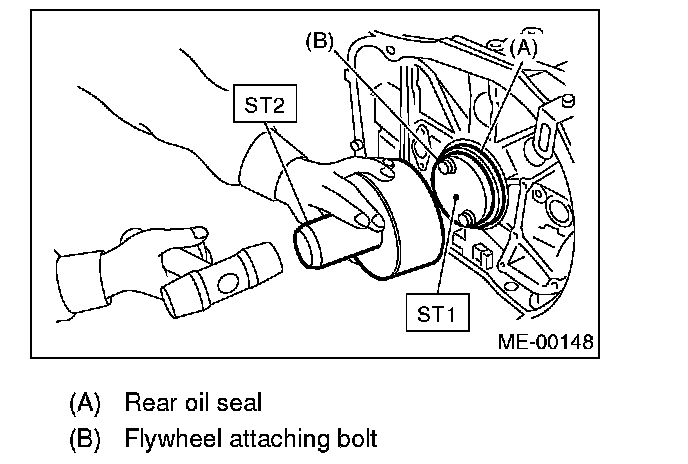 (B)
(A)
ST2
ST1
ME-00148

(A) Rear oil seal
(B) Flywheel attaching bolt