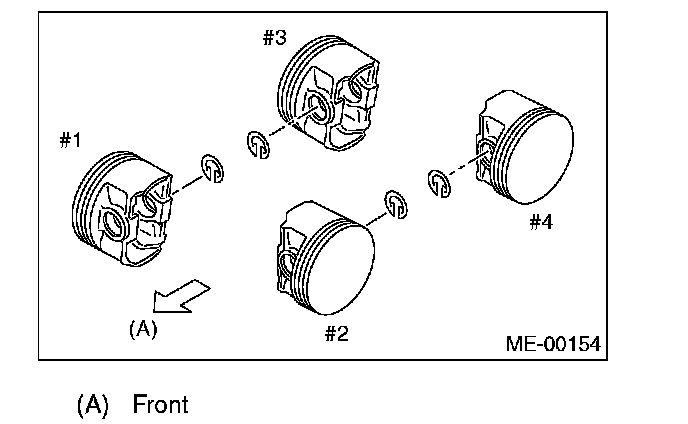 #3

#1

#4

(A)

#2

ME-00154

(A) Front