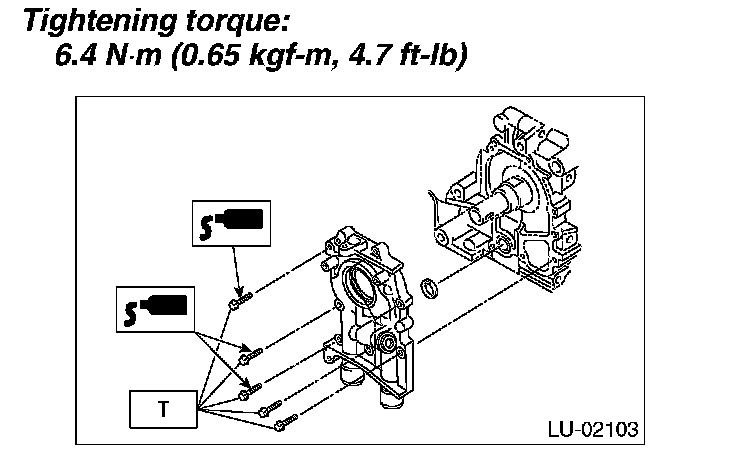 Tightening torque:
6.4 N·m (0.65 kgf-m, 4.7 ft-lb)

T

LU-02103