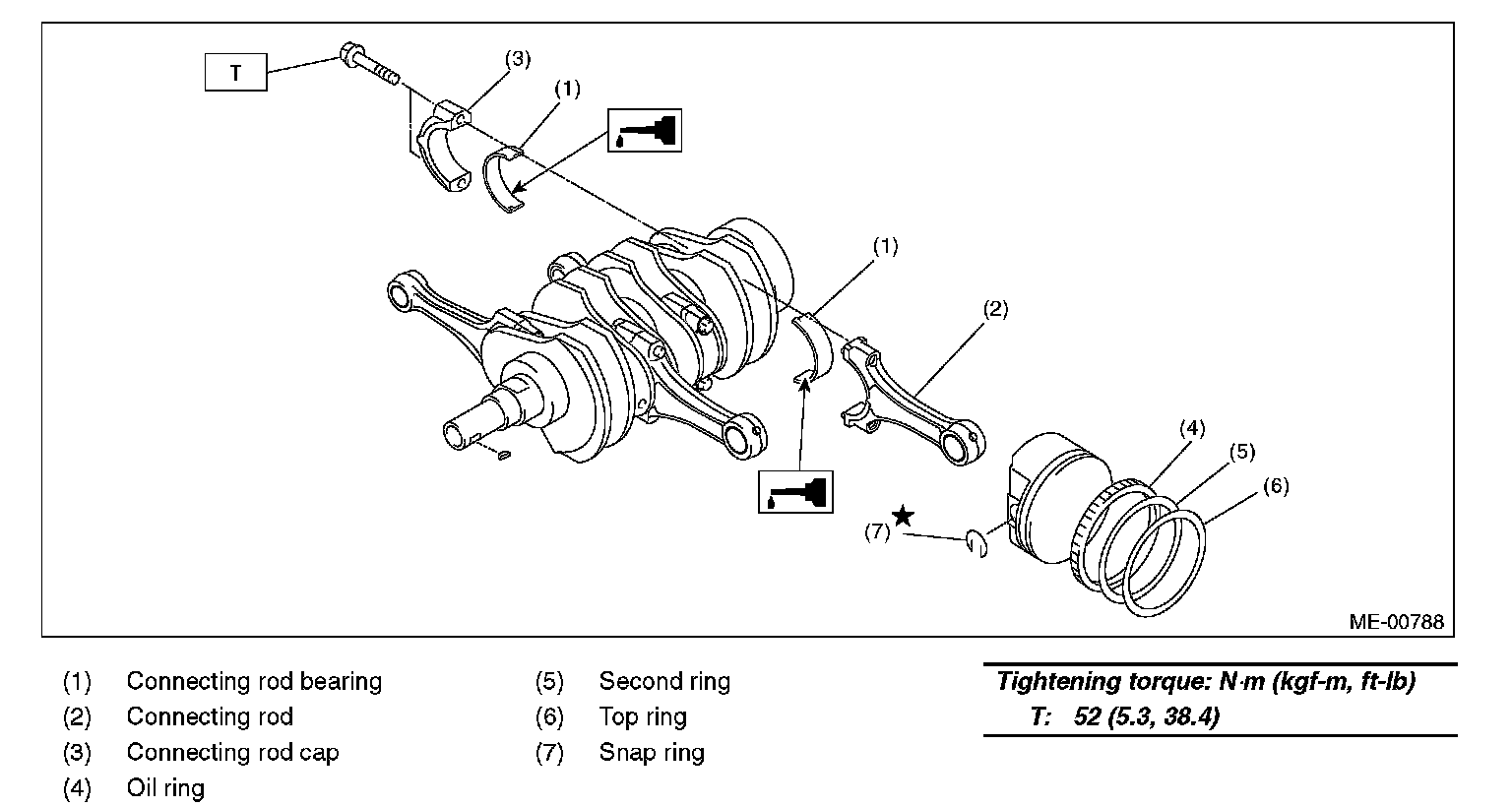 T

(3)

(1)

(1)

(2)

(4)

(5)

(6)

(7) ★

ME-00788

(1) Connecting rod bearing
(2) Connecting rod
(3) Connecting rod cap
(4) Oil ring

(5) Second ring
(6) Top ring
(7) Snap ring

Tightening torque: N·m (kgf-m, ft-lb)
T: 52 (5.3, 38.4)