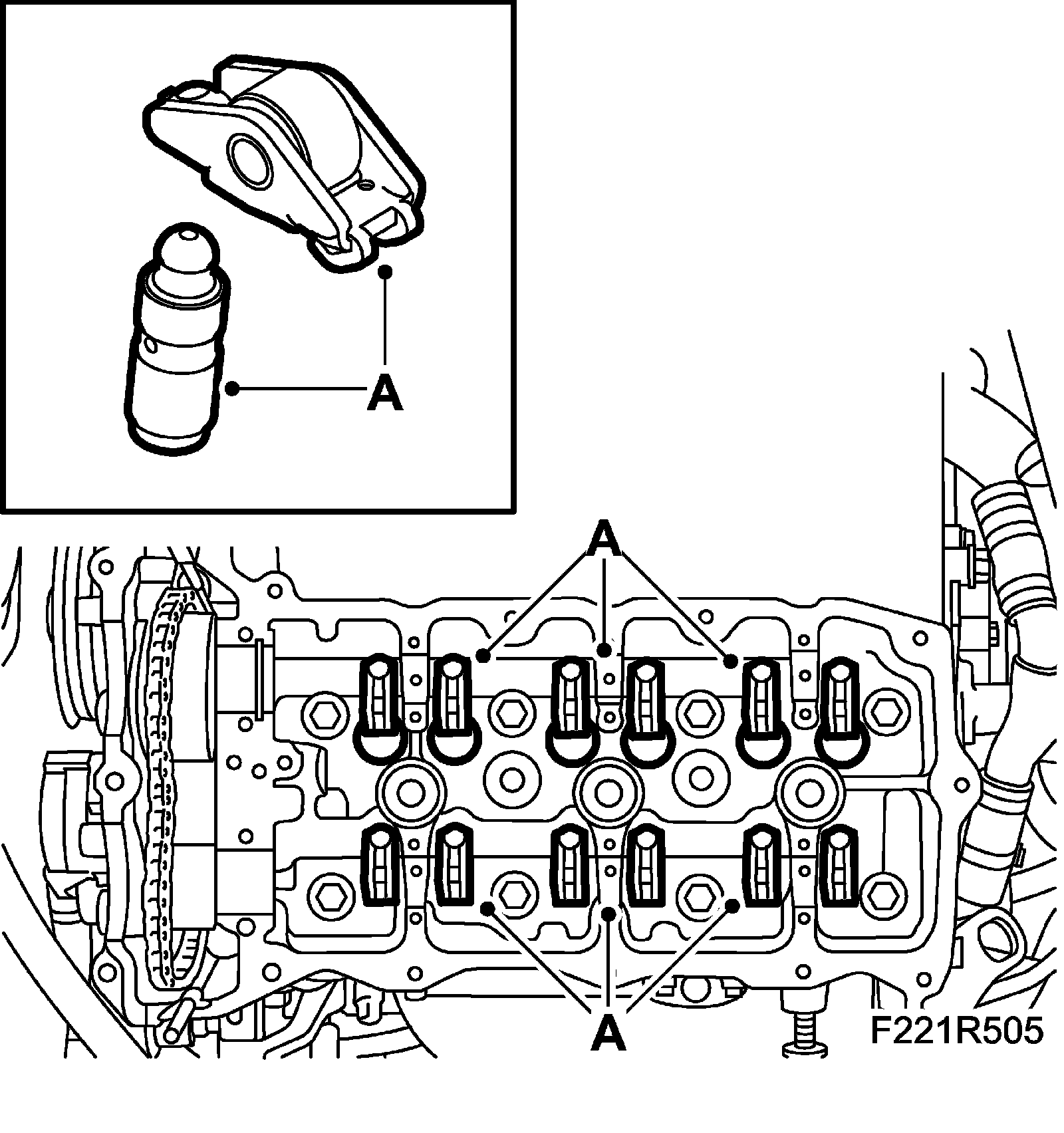 A

A

A

F221R505