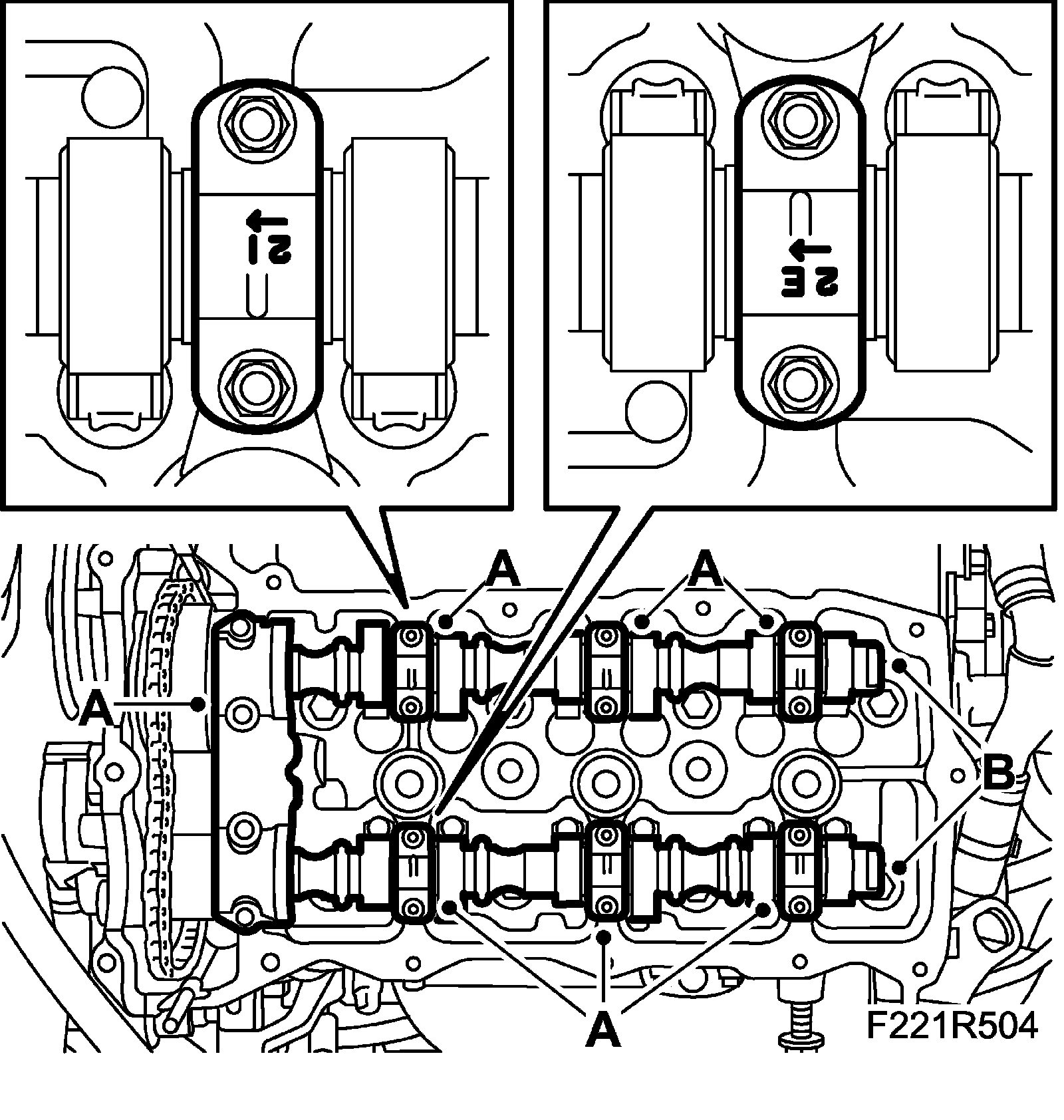 2I
2E
A
A
A
B
A
F221R504