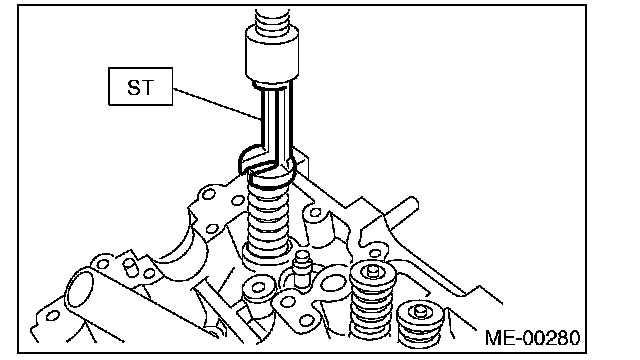 ST

ME-00280