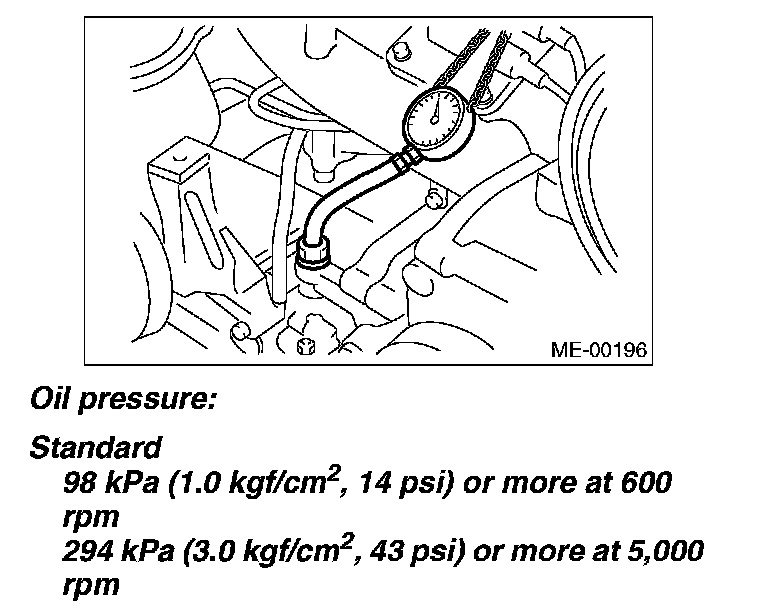 ME-00196

Oil pressure:

Standard
98 kPa (1.0 kgf/cm$^2$, 14 psi) or more at 600 rpm
294 kPa (3.0 kgf/cm$^2$, 43 psi) or more at 5,000 rpm