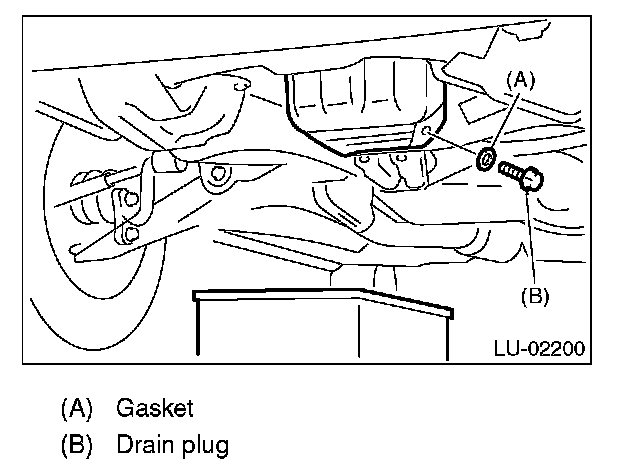 (A)

(B)

LU-02200

(A) Gasket
(B) Drain plug