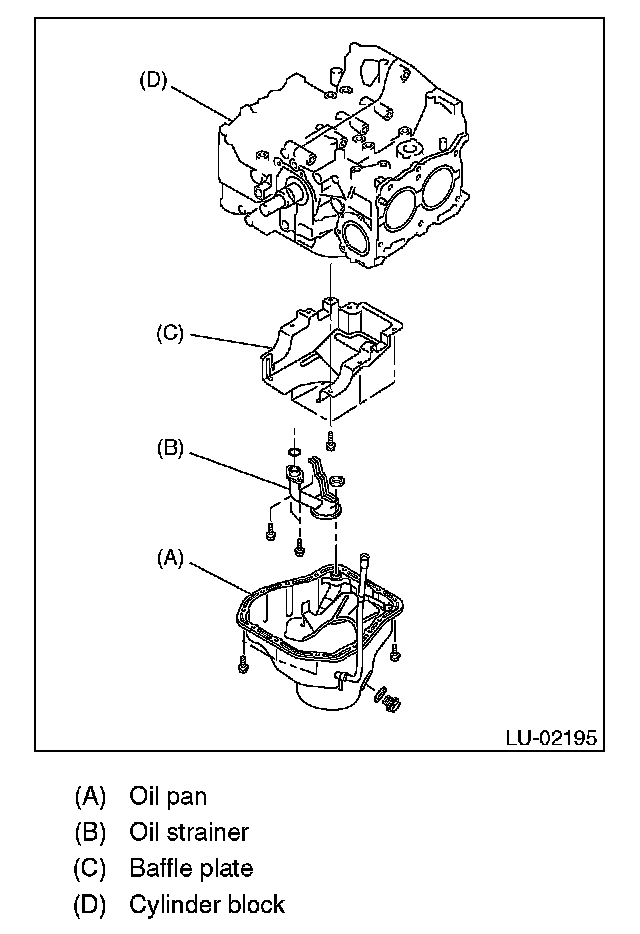 (D)

(C)

(B)

(A)

LU-02195

(A) Oil pan
(B) Oil strainer
(C) Baffle plate
(D) Cylinder block