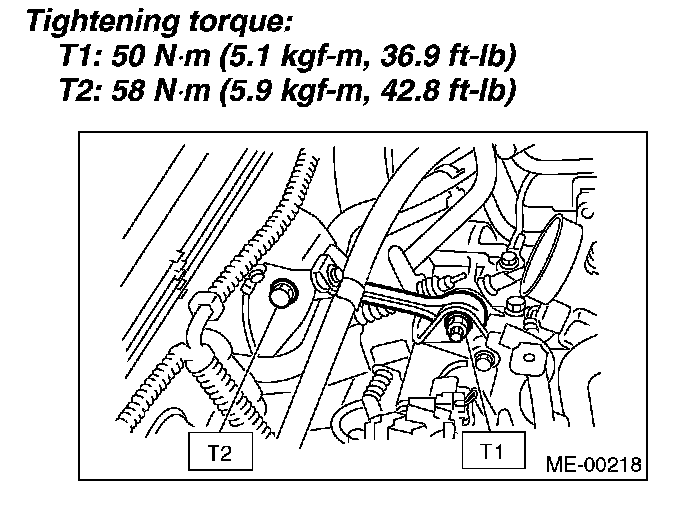 Tightening torque:
T1: 50 N·m (5.1 kgf-m, 36.9 ft-lb)
T2: 58 N·m (5.9 kgf-m, 42.8 ft-lb)

T2

T1

ME-00218